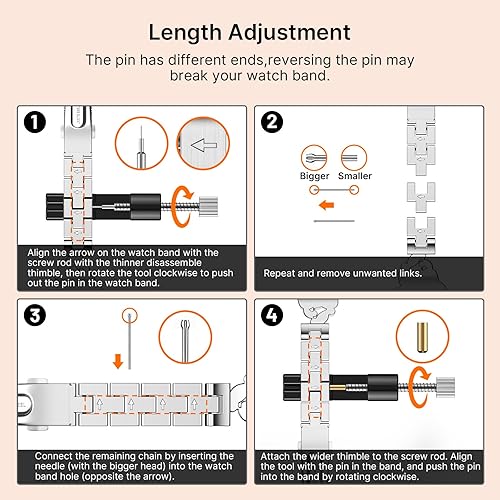 Length Adjustment

The pin has different ends,reversing the pin may break your watch band.

1

Align the arrow on the watch band with the screw rod with the thinner disassemble thimble, then rotate the tool clockwise to push out the pin in the watch band.

2

Bigger Smaller

Repeat and remove unwanted links.

3

Connect the remaining chain by inserting the needle (with the bigger head) into the watch band hole (opposite the arrow).

4

Attach the wider thimble to the screw rod. Align the tool with the pin in the band, and push the pin into the band by rotating clockwise.