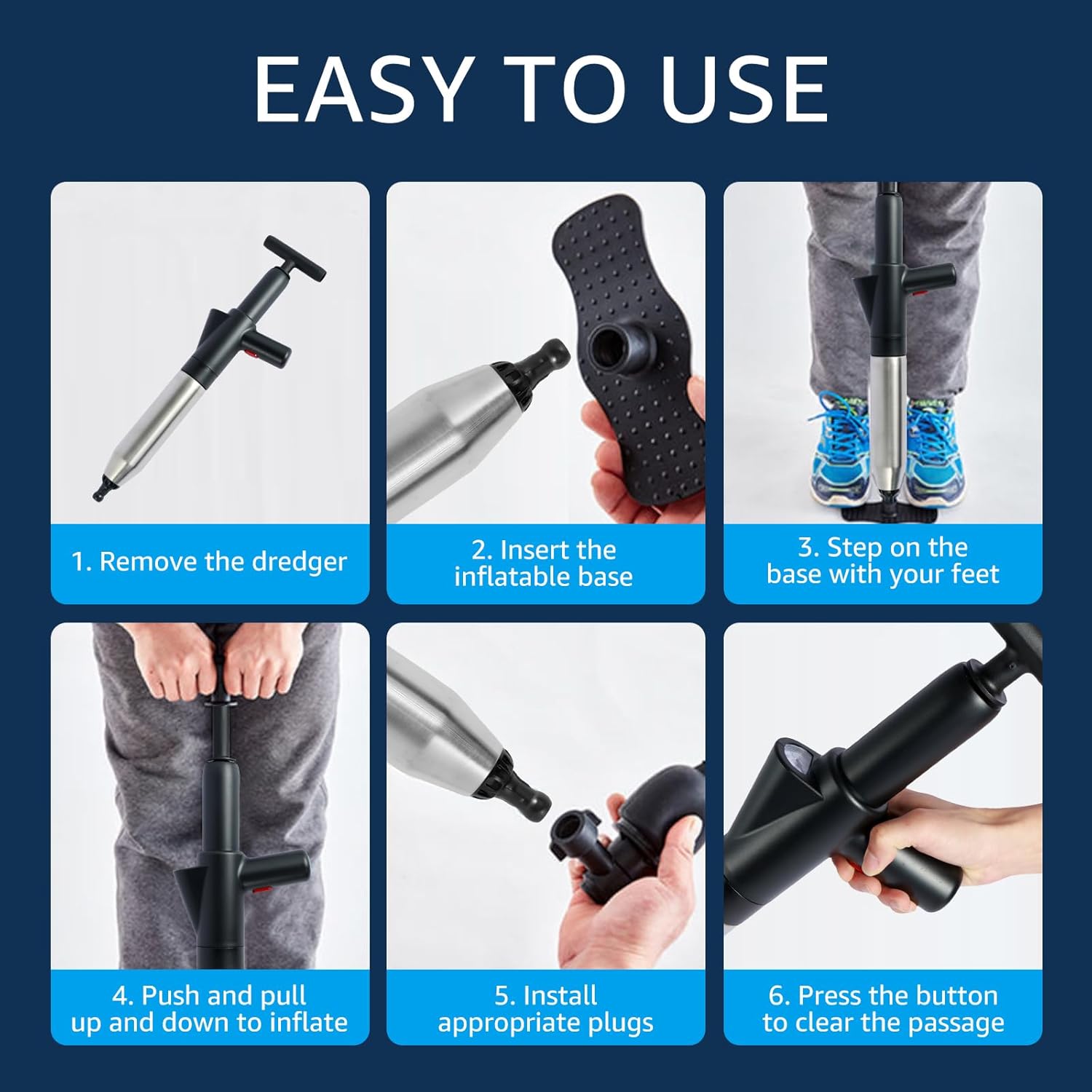 EASY TO USE

1. Remove the dredger

2. Insert the inflatable base

3. Step on the base with your feet

4. Push and pull up and down to inflate

5. Install appropriate plugs

6. Press the button to clear the passage