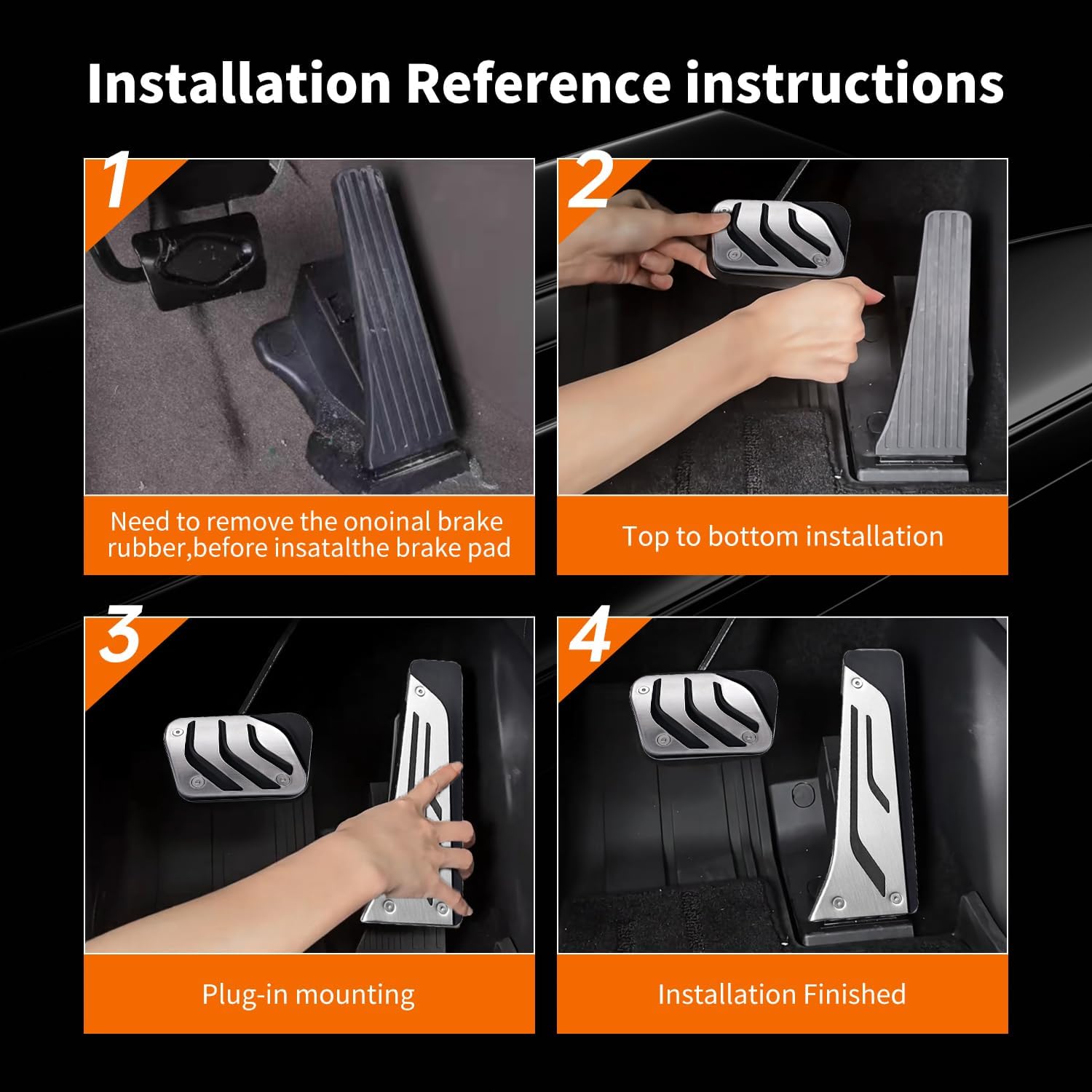 Installation Reference instructions

1

Need to remove the onoinal brake rubber,before insatalthe brake pad

2

Top to bottom installation

3

Plug-in mounting

4

Installation Finished