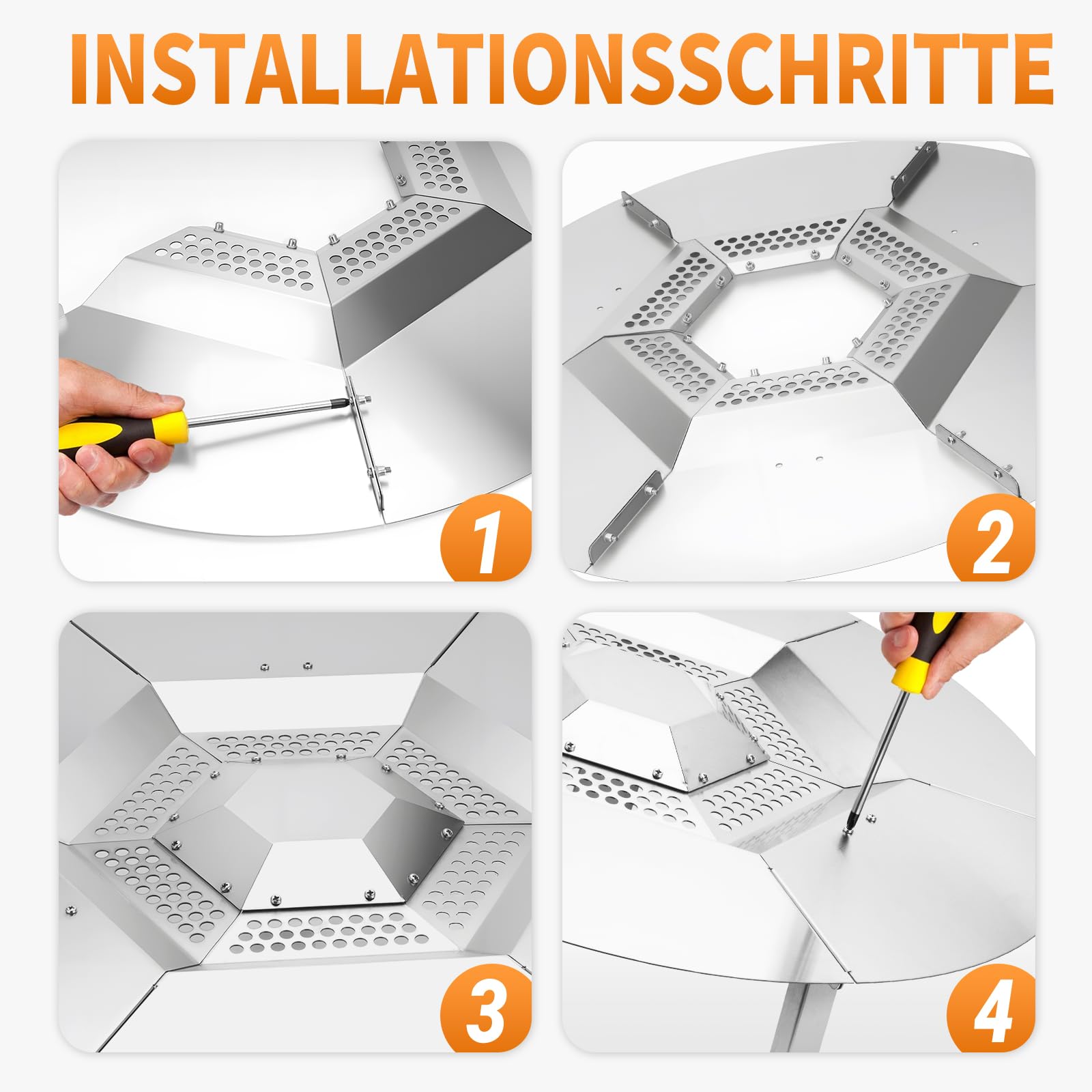 INSTALLATIONSSCHRITTE

1

2

3

4