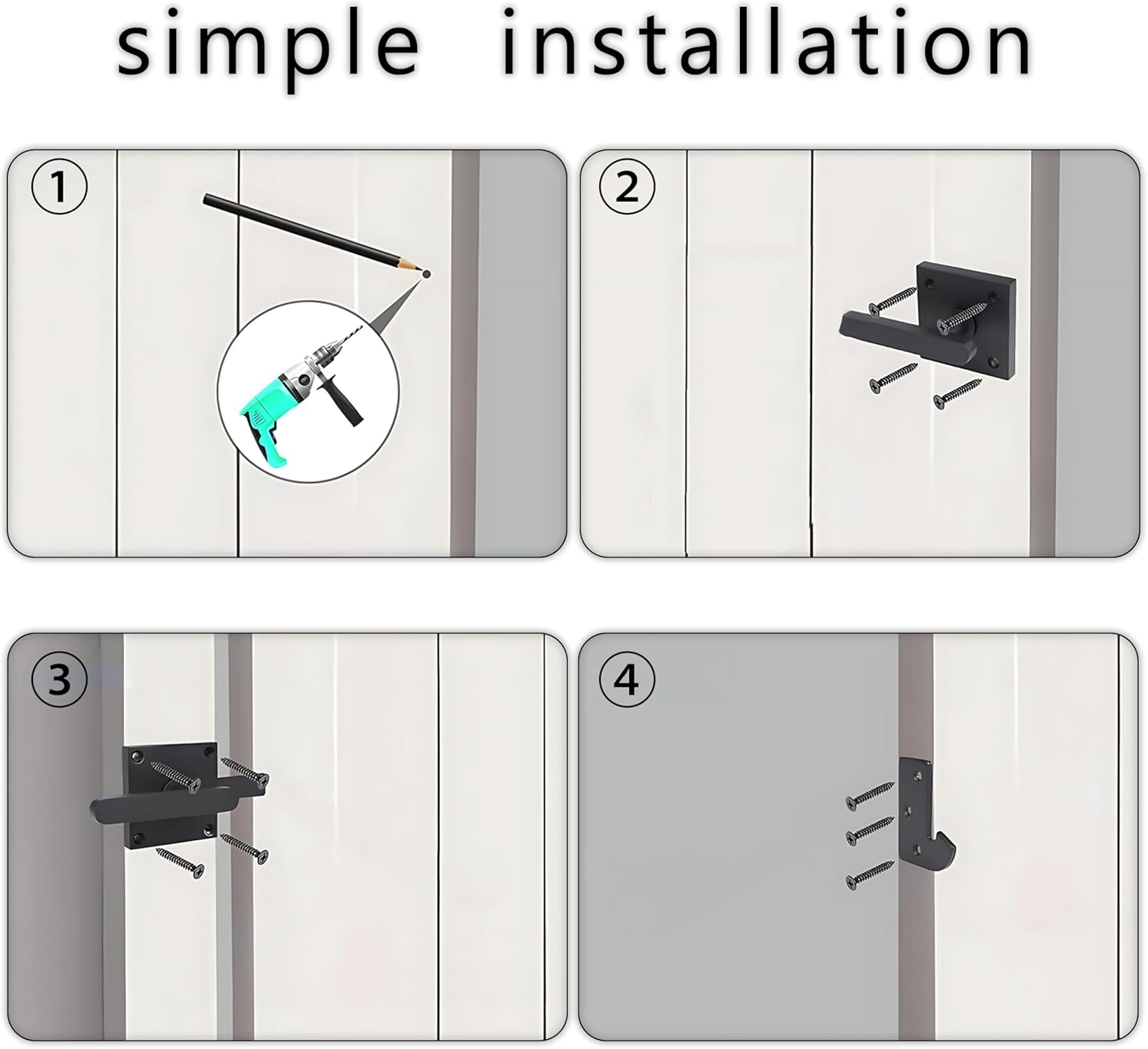 simple installation

①

②

③

④