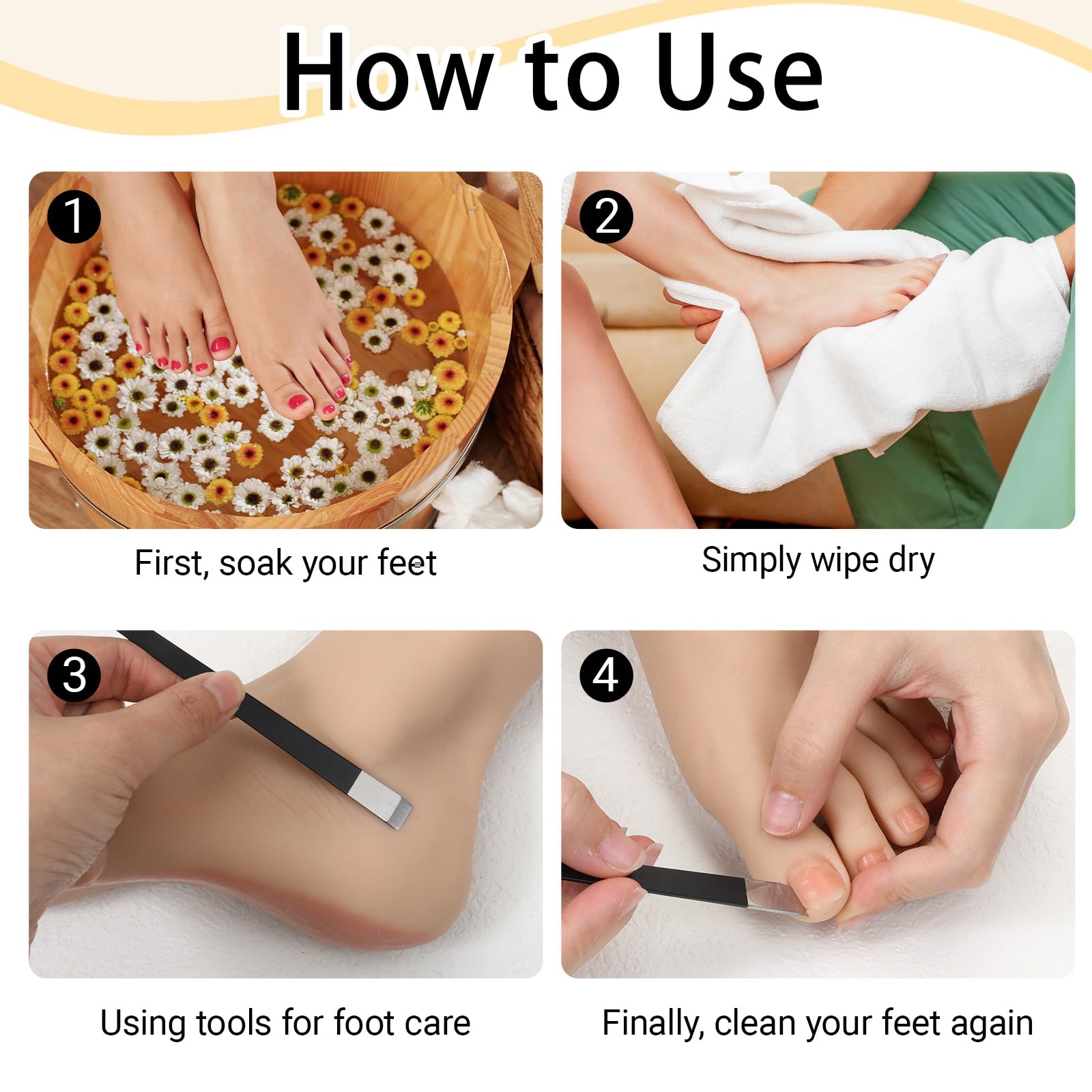 How to Use

1

First, soak your feet

2

Simply wipe dry

3

Using tools for foot care

4

Finally, clean your feet again