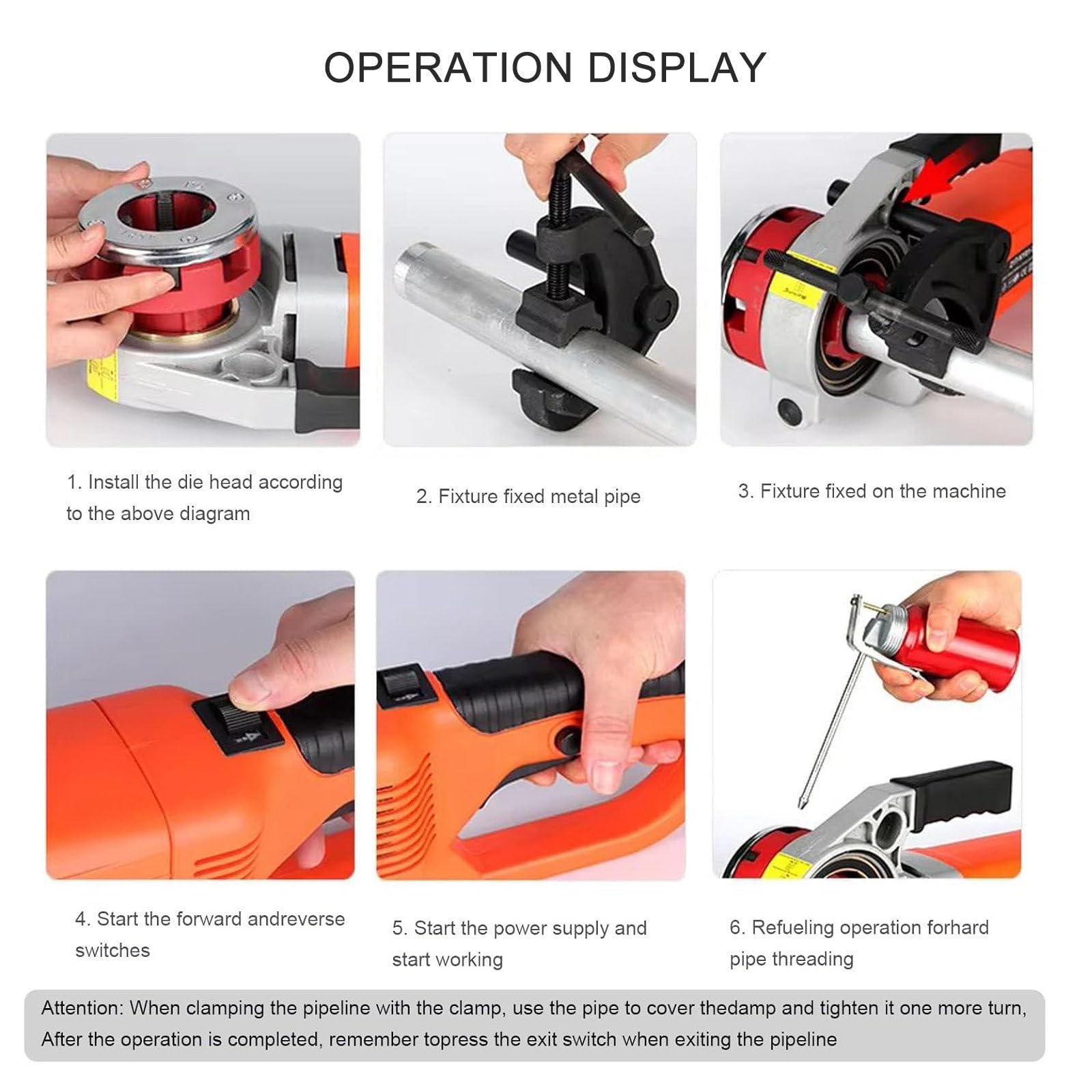 OPERATION DISPLAY

1. Install the die head according to the above diagram

2. Fixture fixed metal pipe

3. Fixture fixed on the machine

4. Start the forward andreverse switches

5. Start the power supply and start working

6. Refueling operation forhard pipe threading

Attention: When clamping the pipeline with the clamp, use the pipe to cover thedamp and tighten it one more turn, After the operation is completed, remember topress the exit switch when exiting the pipeline