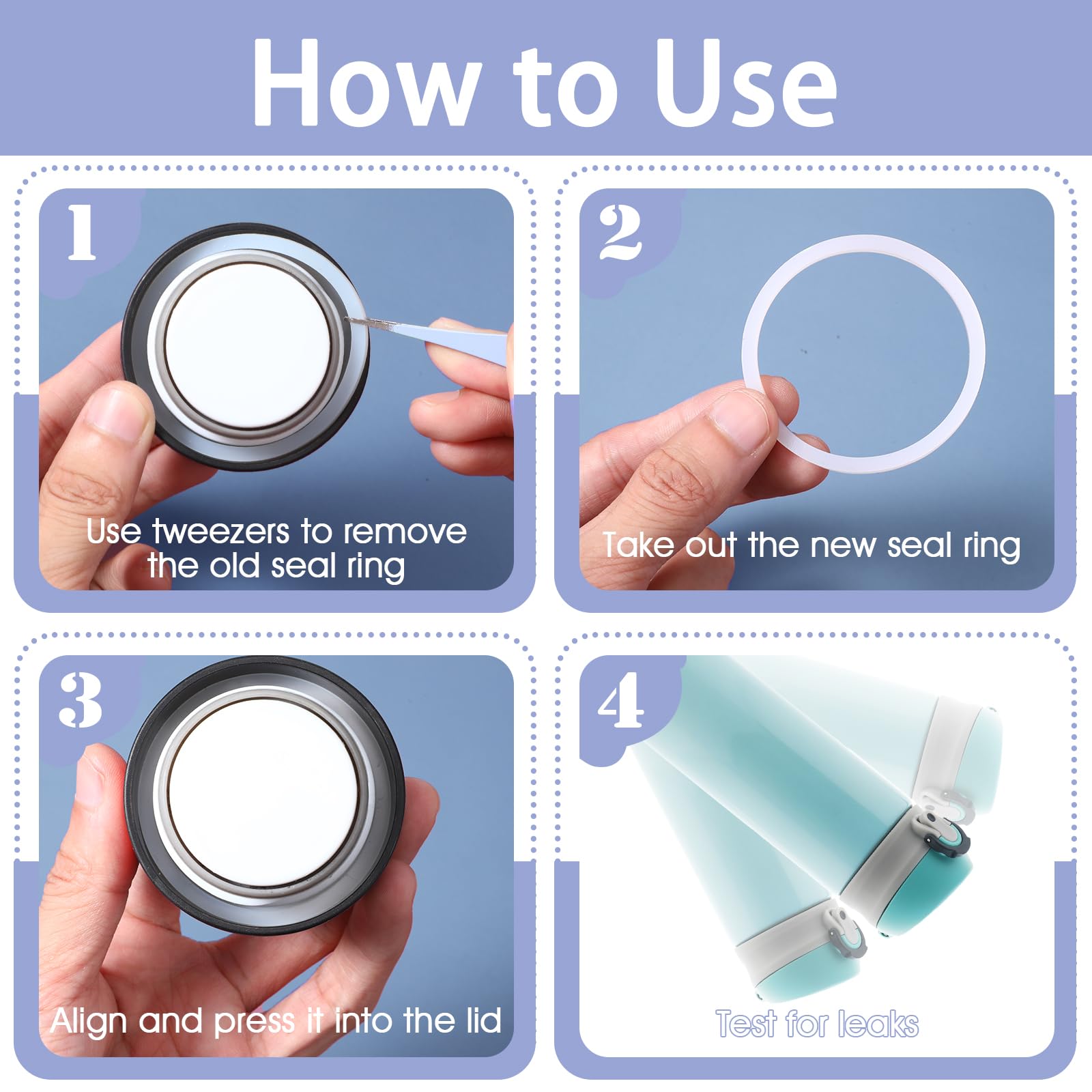 How to Use

1

Use tweezers to remove the old seal ring

2

Take out the new seal ring

3

Align and press it into the lid

4

Test for leaks