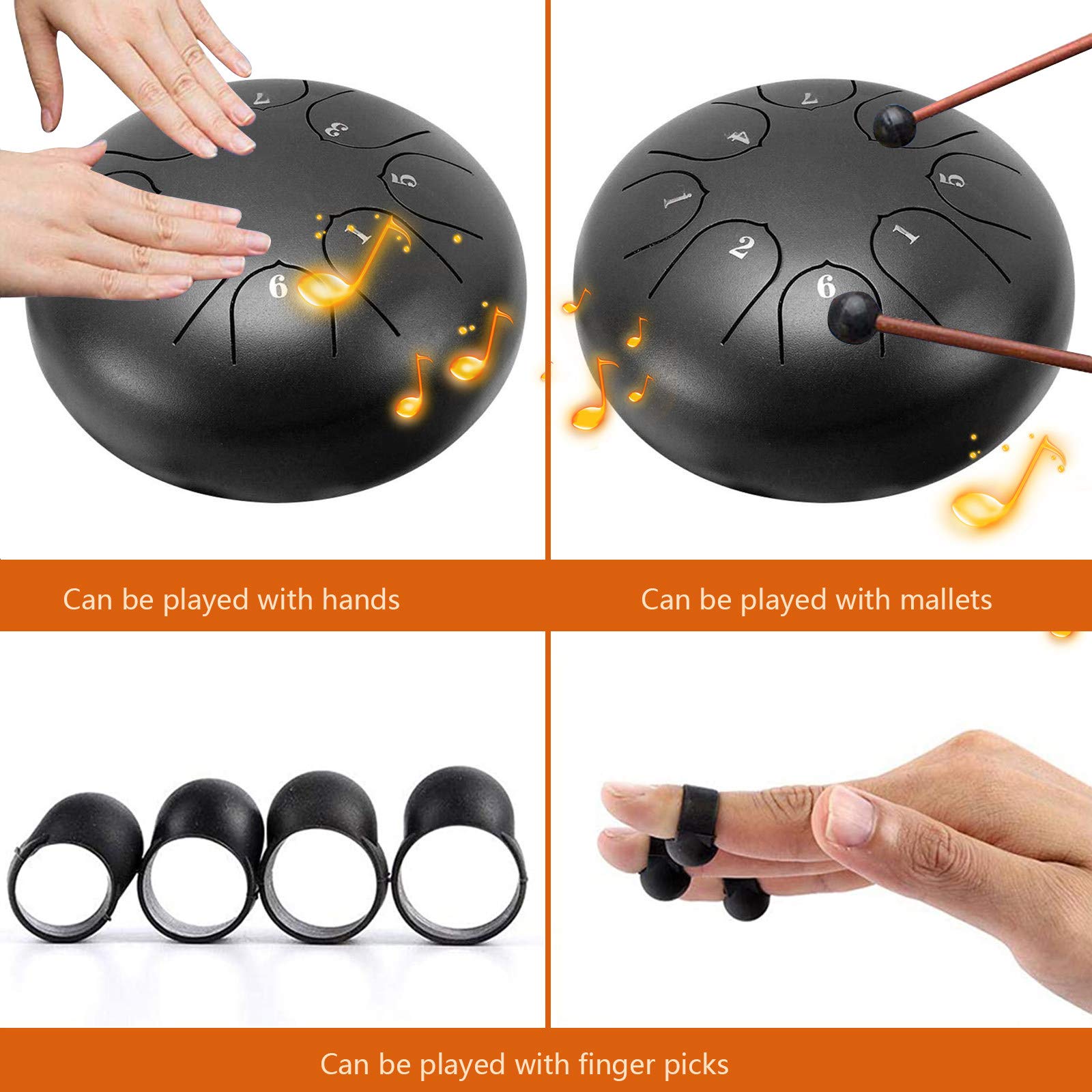 7
3
5
1
6

7
4
5
1
1
2
6

Can be played with hands

Can be played with mallets

Can be played with finger picks