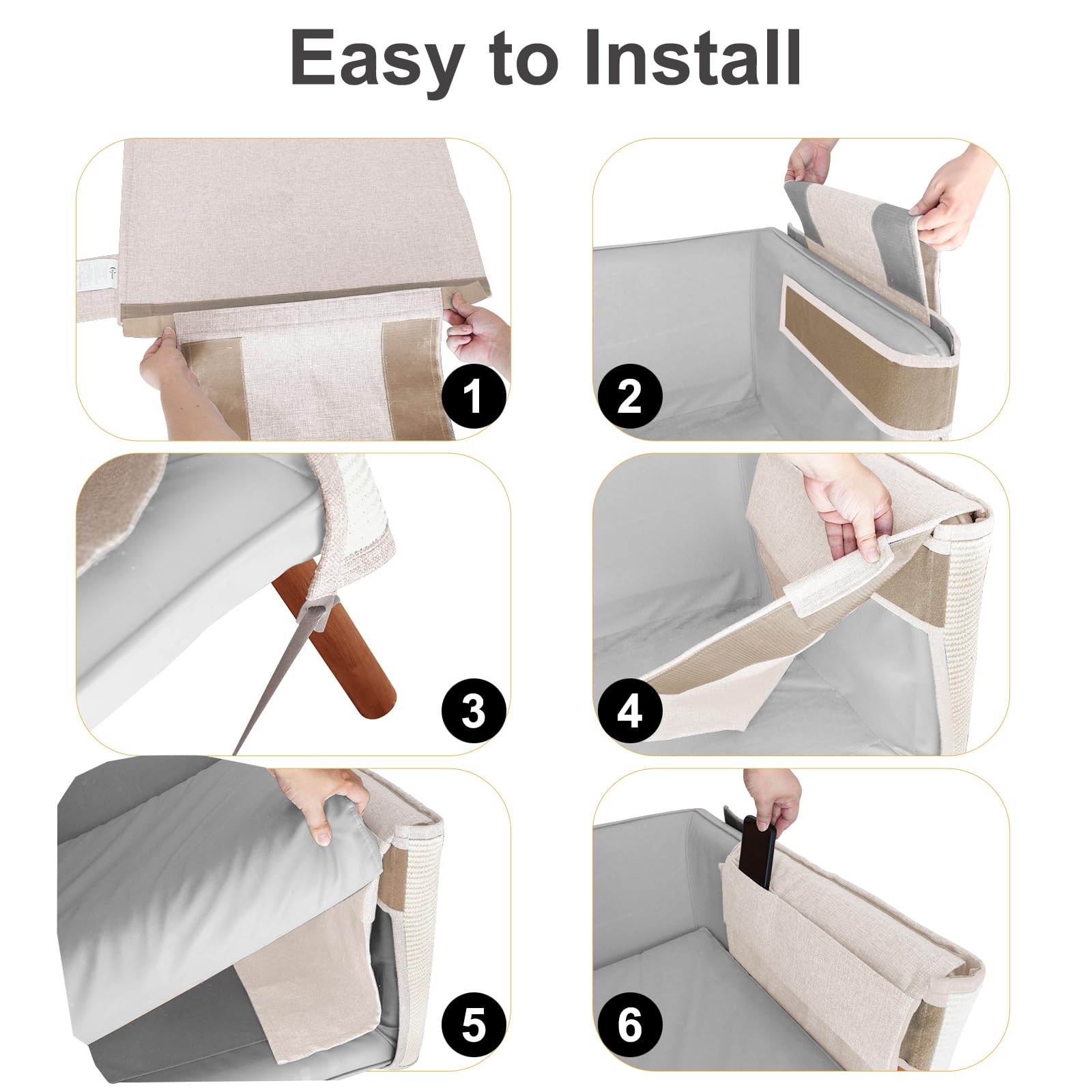 Easy to Install

1

2

3

4

5

6