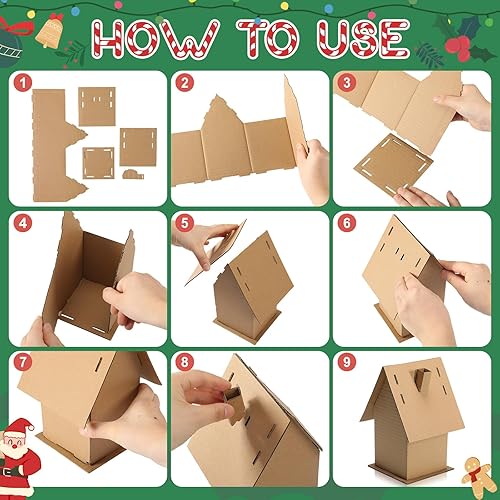 HOW TO USE

1

2

3

4

5

6

7

8

9