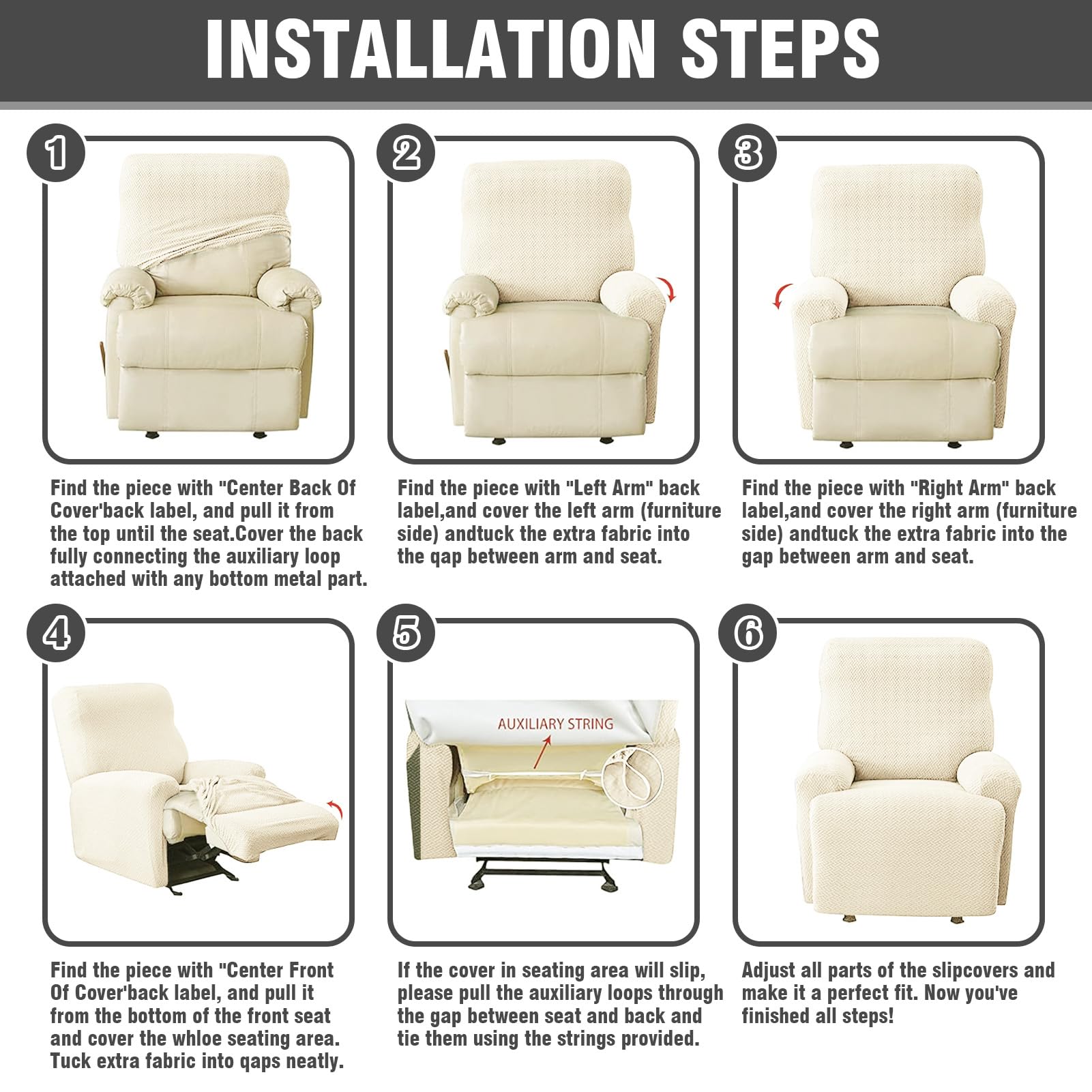 INSTALLATION STEPS

1

Find the piece with "Center Back Of Cover'back label, and pull it from the top until the seat.Cover the back fully connecting the auxiliary loop attached with any bottom metal part.

2

Find the piece with "Left Arm" back label,and cover the left arm (furniture side) andtuck the extra fabric into the qap between arm and seat.

3

Find the piece with "Right Arm" back label,and cover the right arm (furniture side) andtuck the extra fabric into the gap between arm and seat.

4

Find the piece with "Center Front Of Cover'back label, and pull it from the bottom of the front seat and cover the whloe seating area. Tuck extra fabric into qaps neatly.

5

AUXILIARY STRING

If the cover in seating area will slip, please pull the auxiliary loops through the gap between seat and back and tie them using the strings provided.

6

Adjust all parts of the slipcovers and make it a perfect fit. Now you've finished all steps!