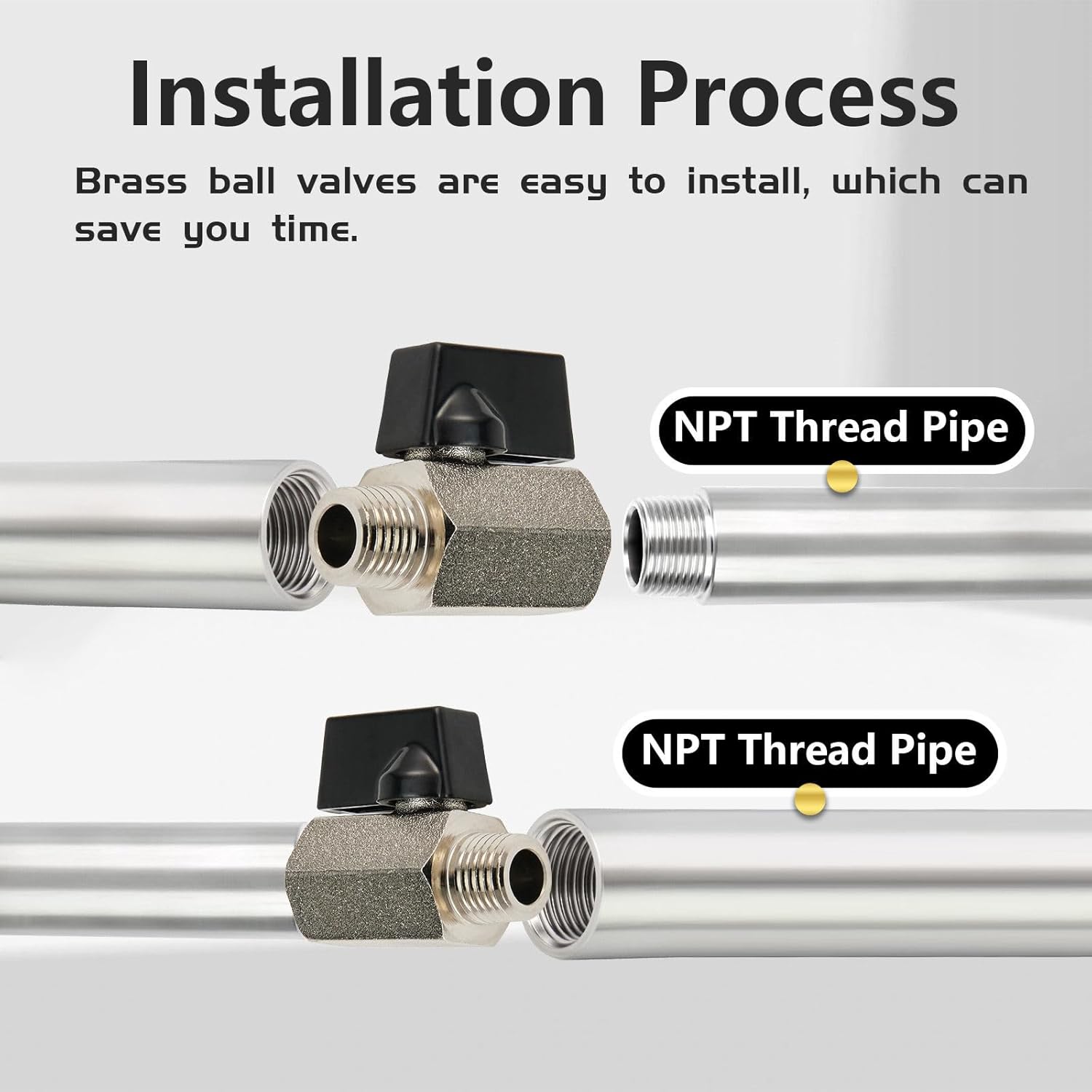 Installation Process

Brass ball valves are easy to install, which can save you time.

NPT Thread Pipe

NPT Thread Pipe