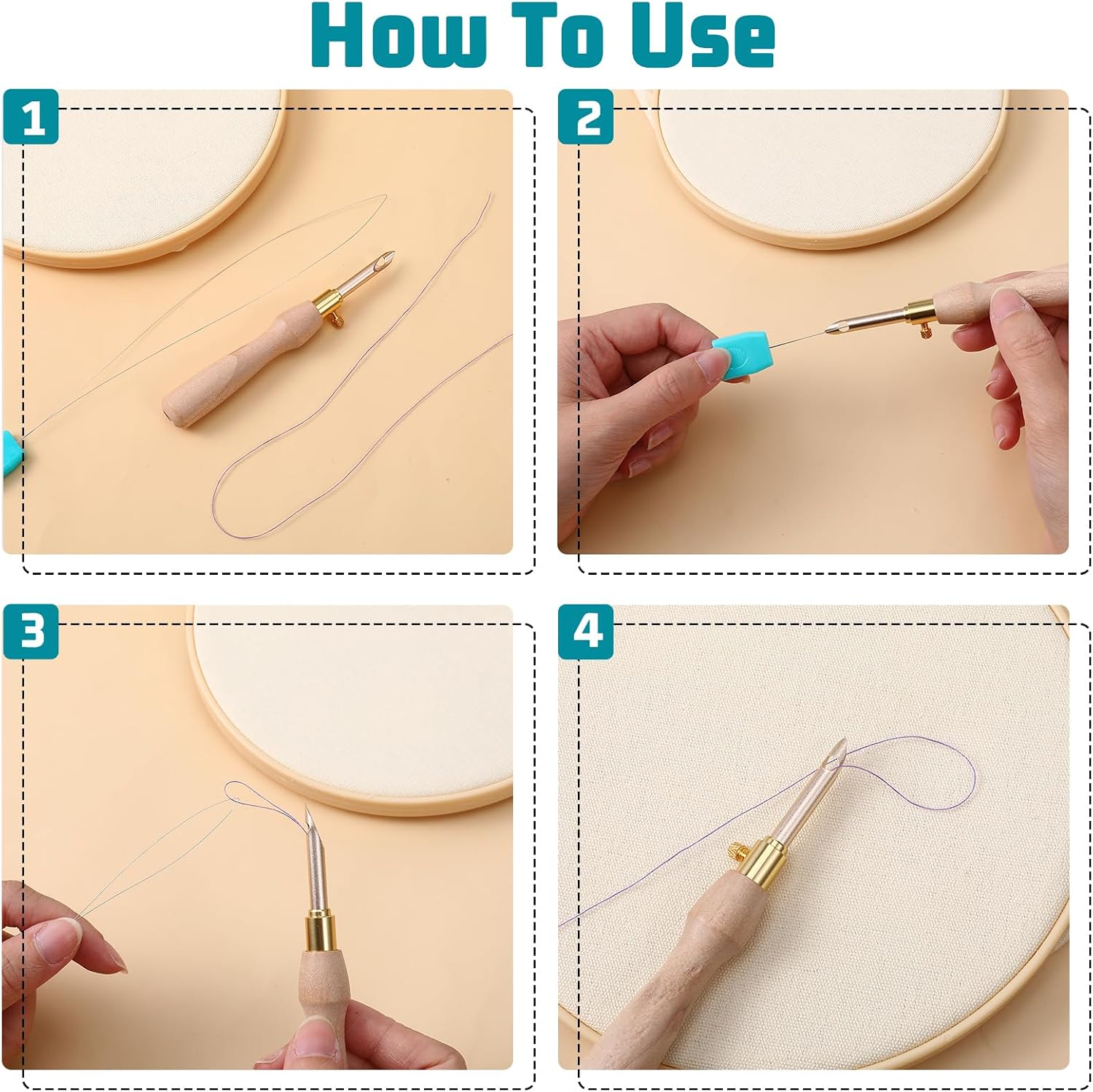 How To Use

1

2

3

4