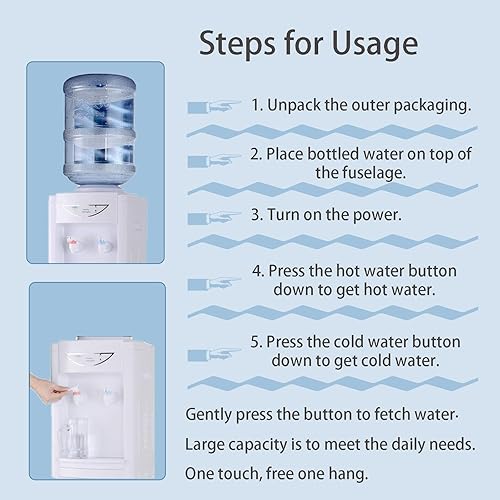 Steps for Usage

1. Unpack the outer packaging.

2. Place bottled water on top of the fuselage.

3. Turn on the power.

4. Press the hot water button down to get hot water.

5. Press the cold water button down to get cold water.

Gently press the button to fetch water·

Large capacity is to meet the daily needs.

One touch, free one hang.