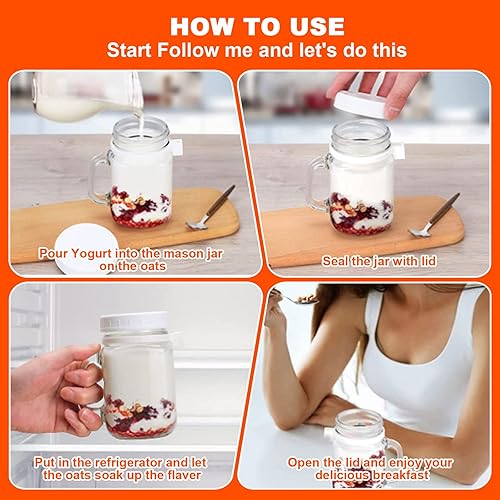 HOW TO USE
Start Follow me and let's do this

Pour Yogurt into the mason jar on the oats

Seal the jar with lid

Put in the refrigerator and let the oats soak up the flaver

Open the lid and enjoy your delicious breakfast