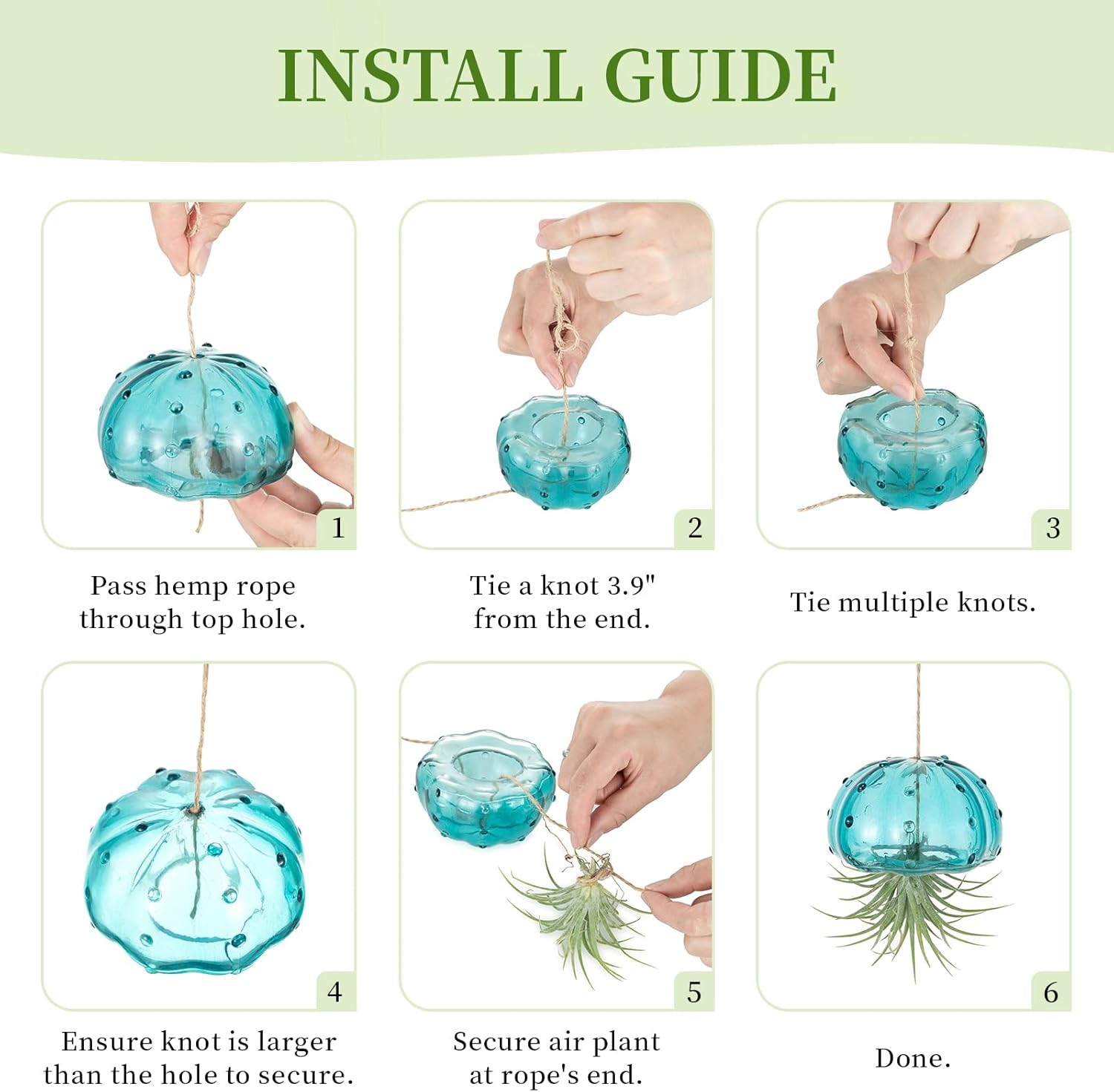 INSTALL GUIDE

1

Pass hemp rope through top hole.

2

Tie a knot 3.9" from the end.

3

Tie multiple knots.

4

Ensure knot is larger than the hole to secure.

5

Secure air plant at rope's end.

6

Done.