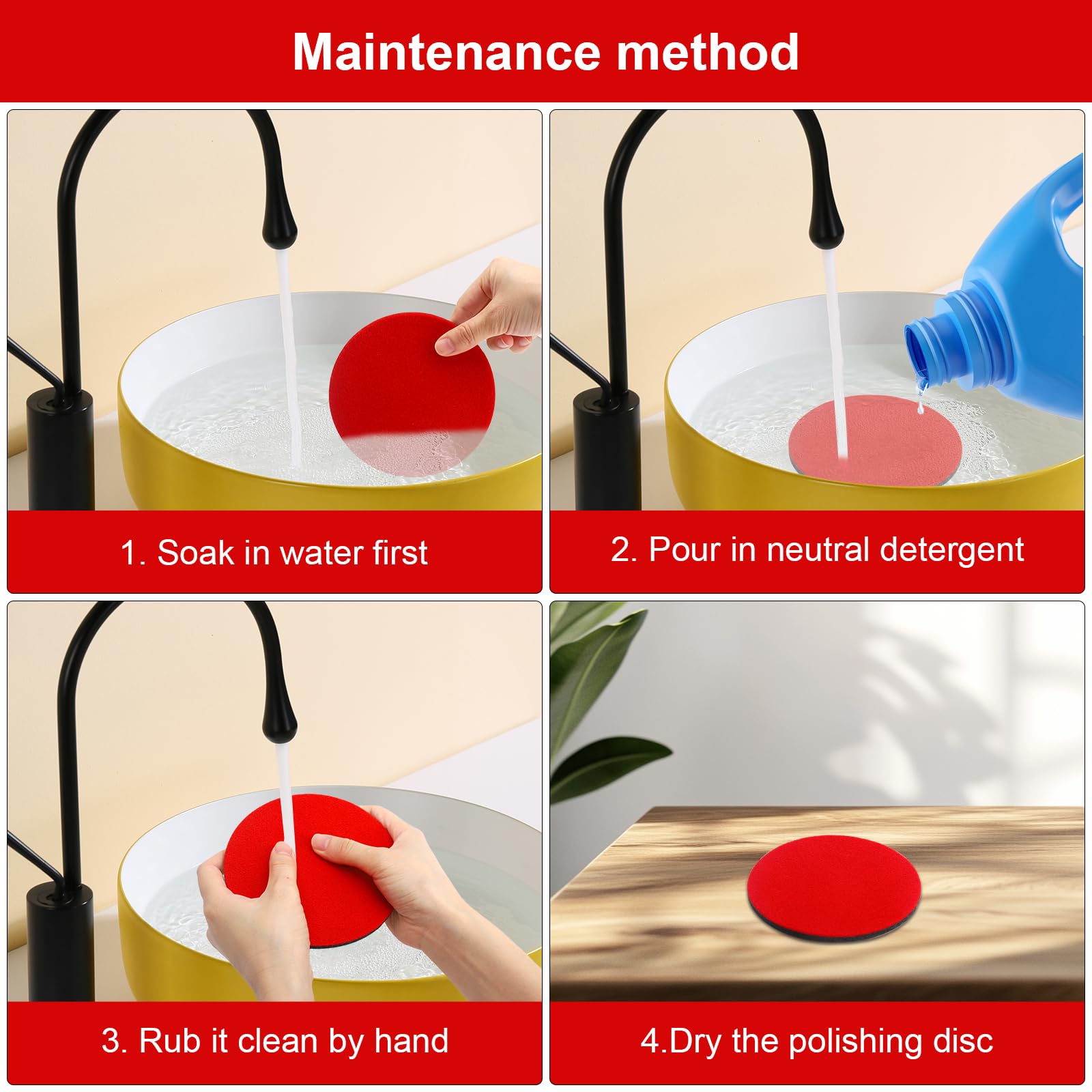 Maintenance method

1. Soak in water first

2. Pour in neutral detergent

3. Rub it clean by hand

4.Dry the polishing disc