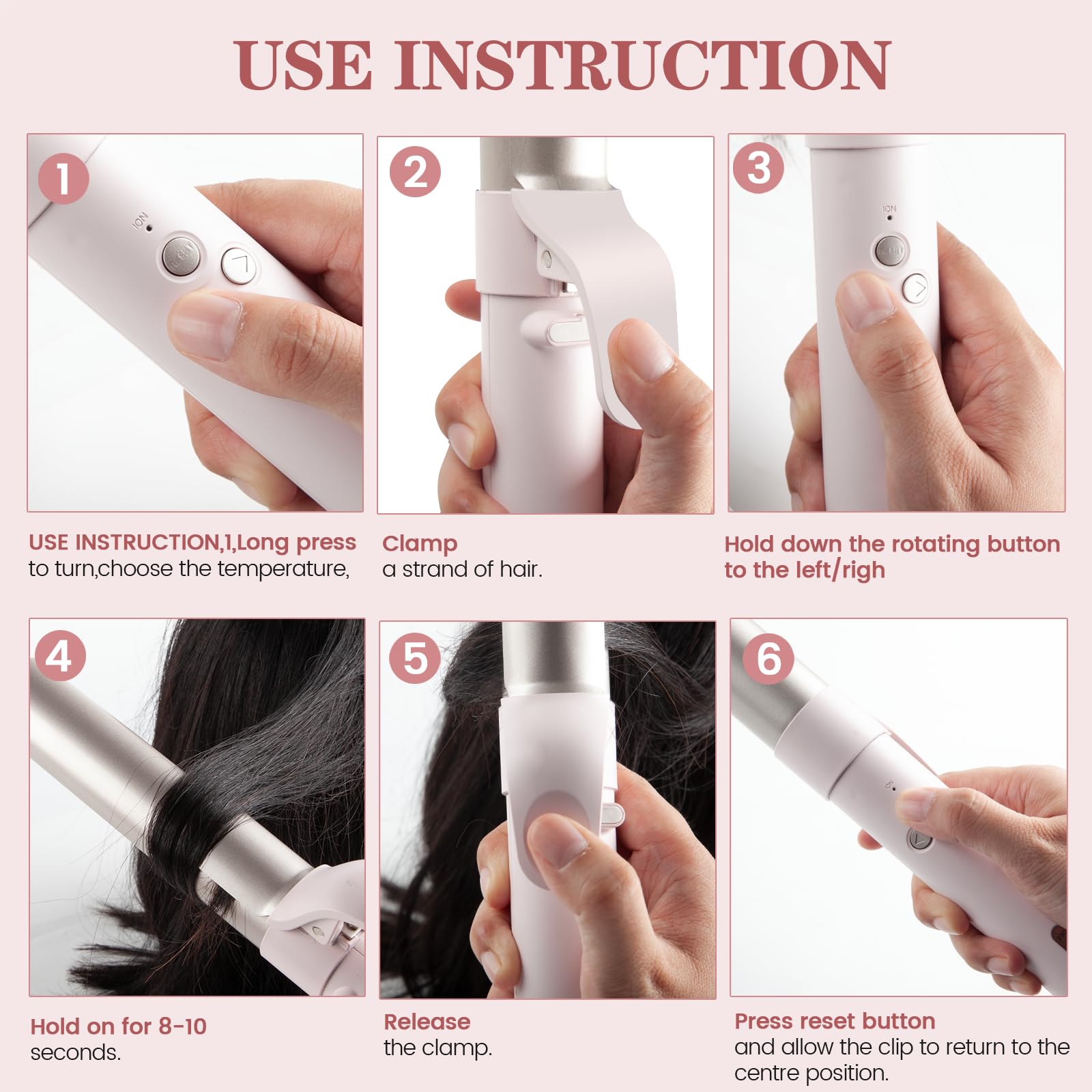 USE INSTRUCTION

1

ION

USE INSTRUCTION,1,Long press to turn,choose the temperature,

2

Clamp a strand of hair.

3

ION

Hold down the rotating button to the left/righ

4

Hold on for 8-10 seconds.

5

Release the clamp.

6

Press reset button and allow the clip to return to the centre position.