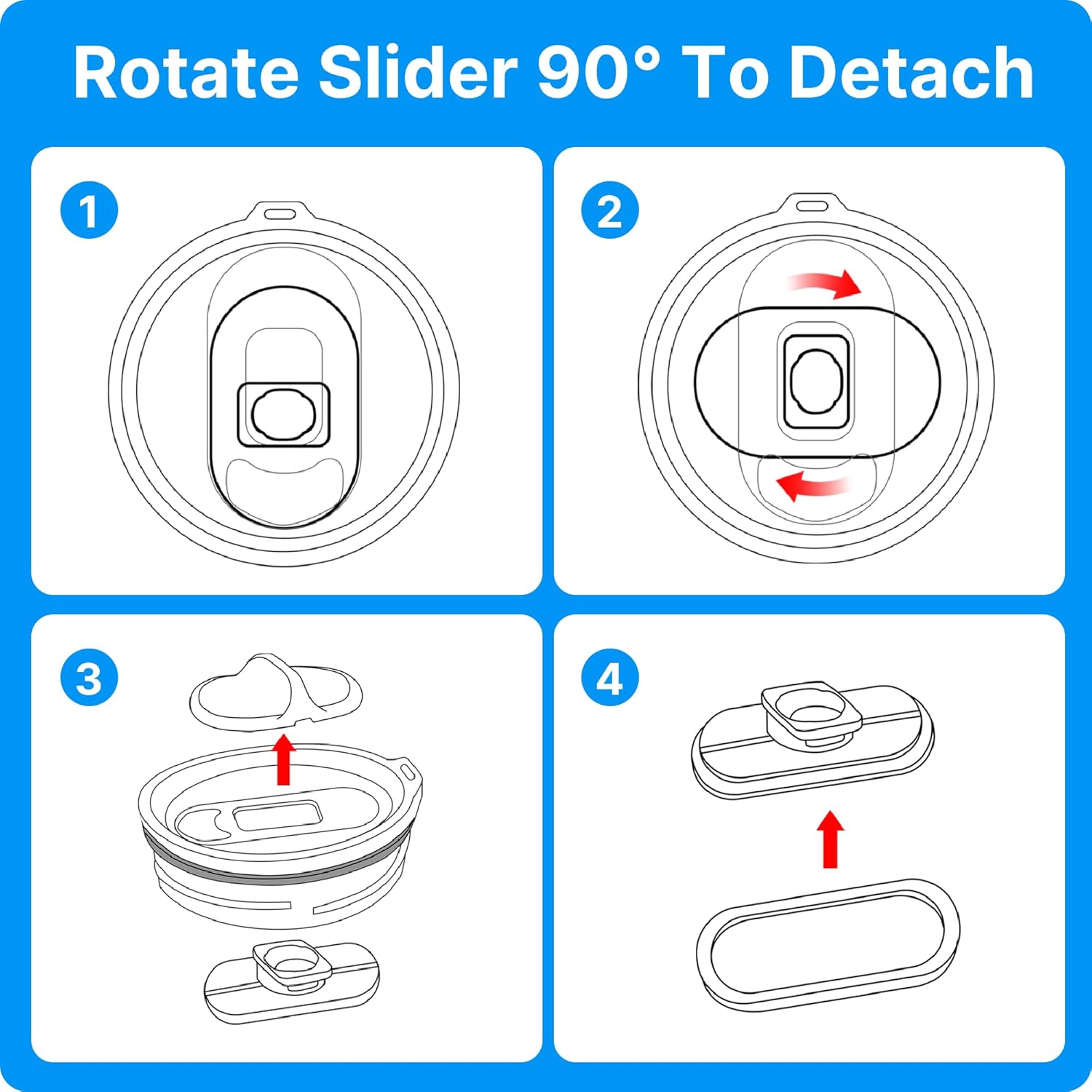 Rotate Slider 90° To Detach

1

2

3

4