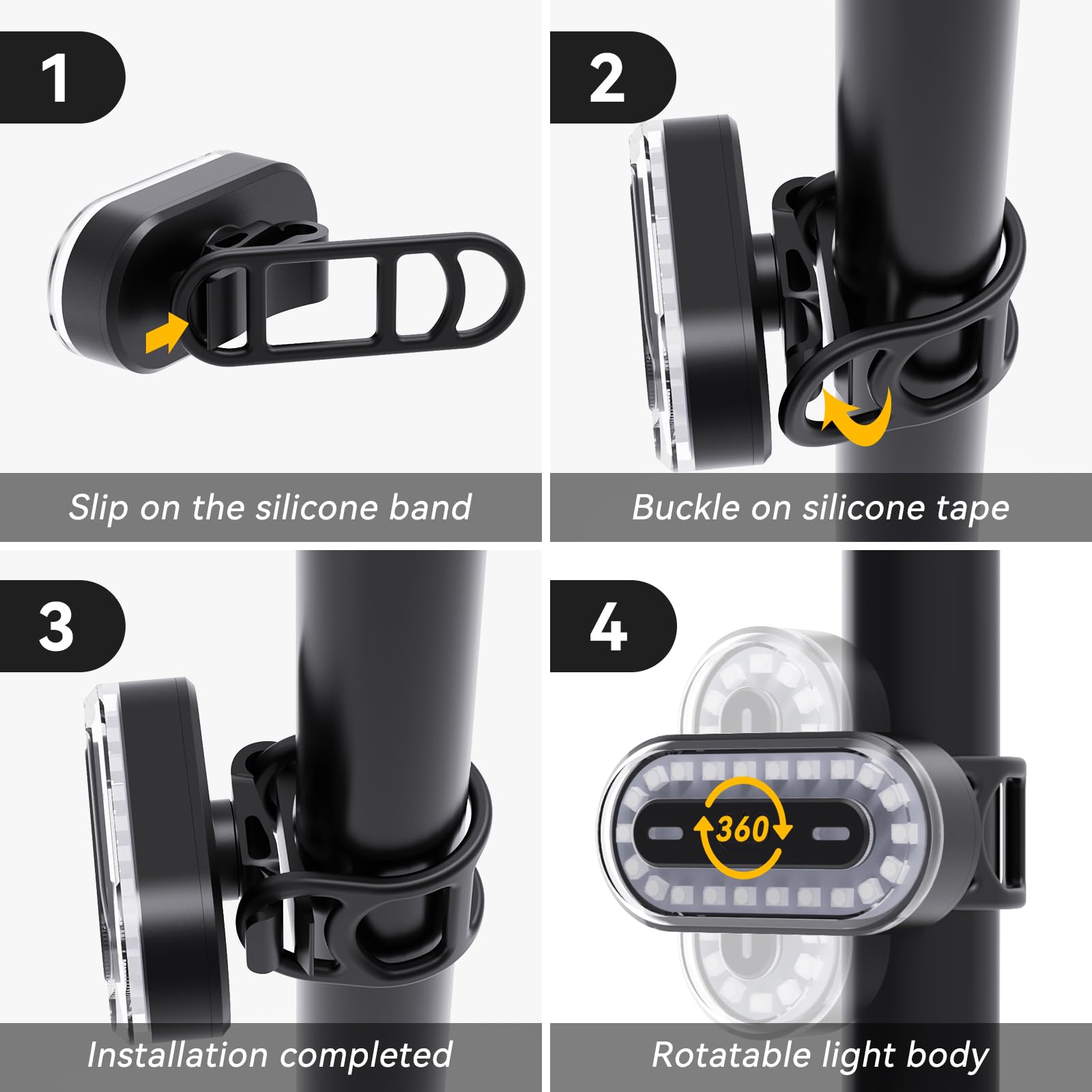 1

Slip on the silicone band

2

Buckle on silicone tape

3

Installation completed

4

360

Rotatable light body