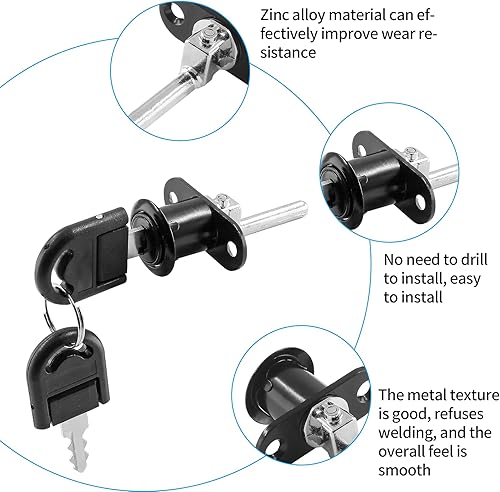 Zinc alloy material can effectively improve wear resistance

No need to drill to install, easy to install

The metal texture is good, refuses welding, and the overall feel is smooth