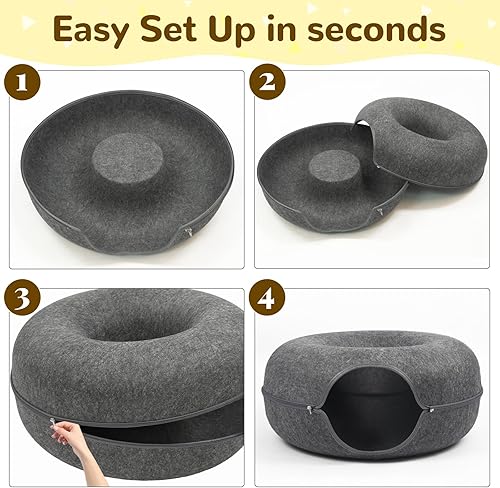 Easy Set Up in seconds

1

2

3

4