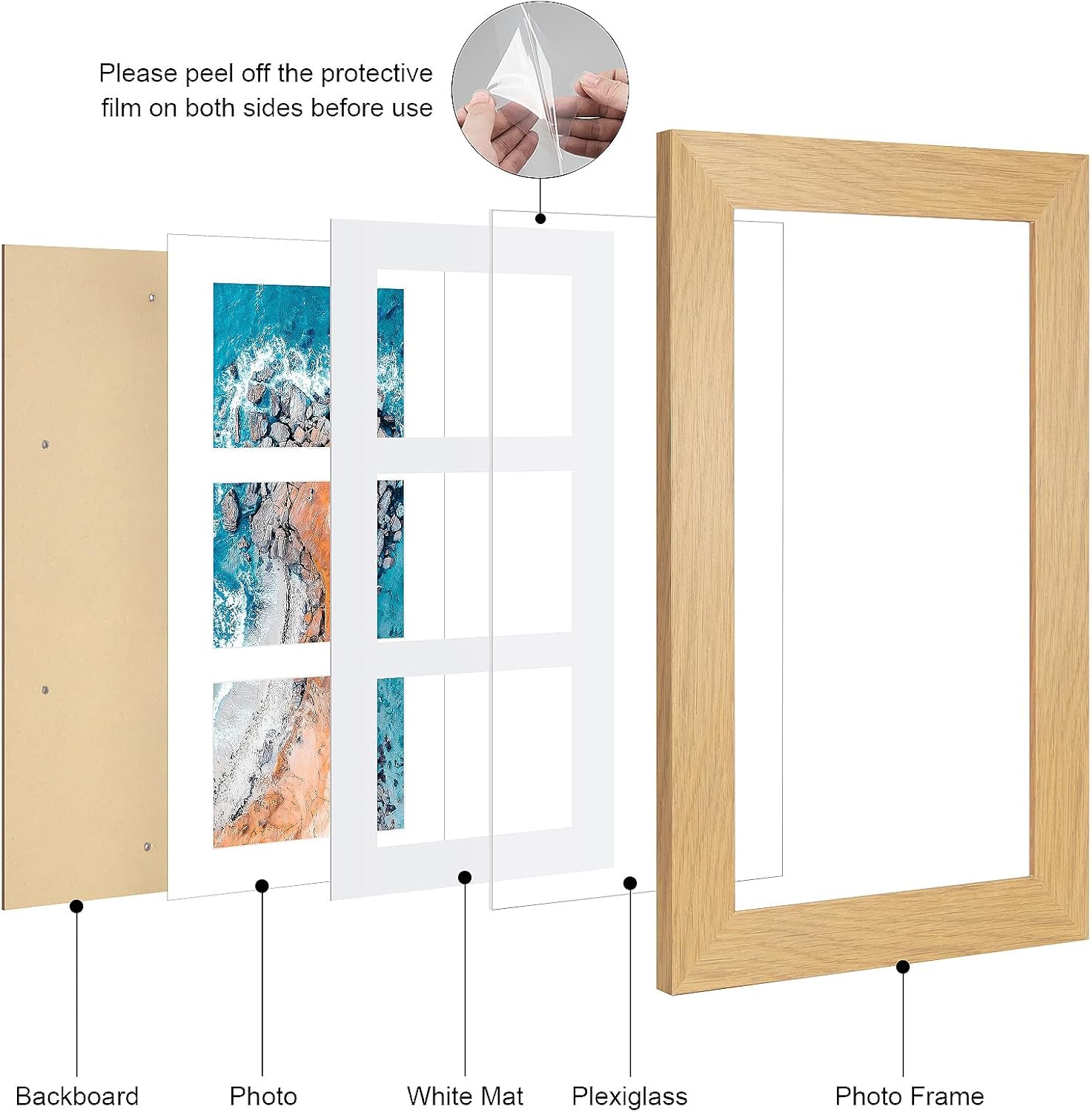 Please peel off the protective film on both sides before use

Backboard

Photo

White Mat

Plexiglass

Photo Frame