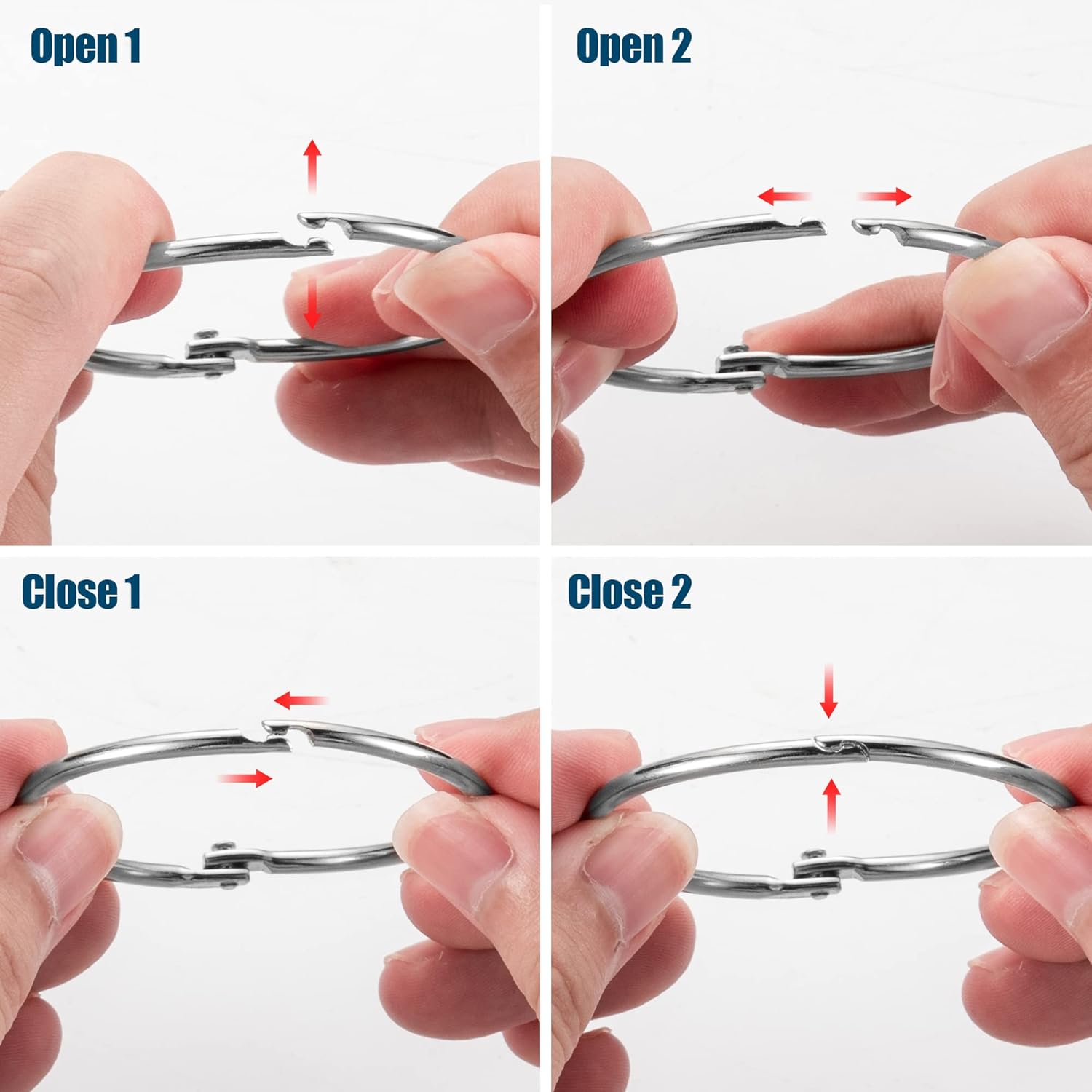 Open 1

Open 2

Close 1

Close 2