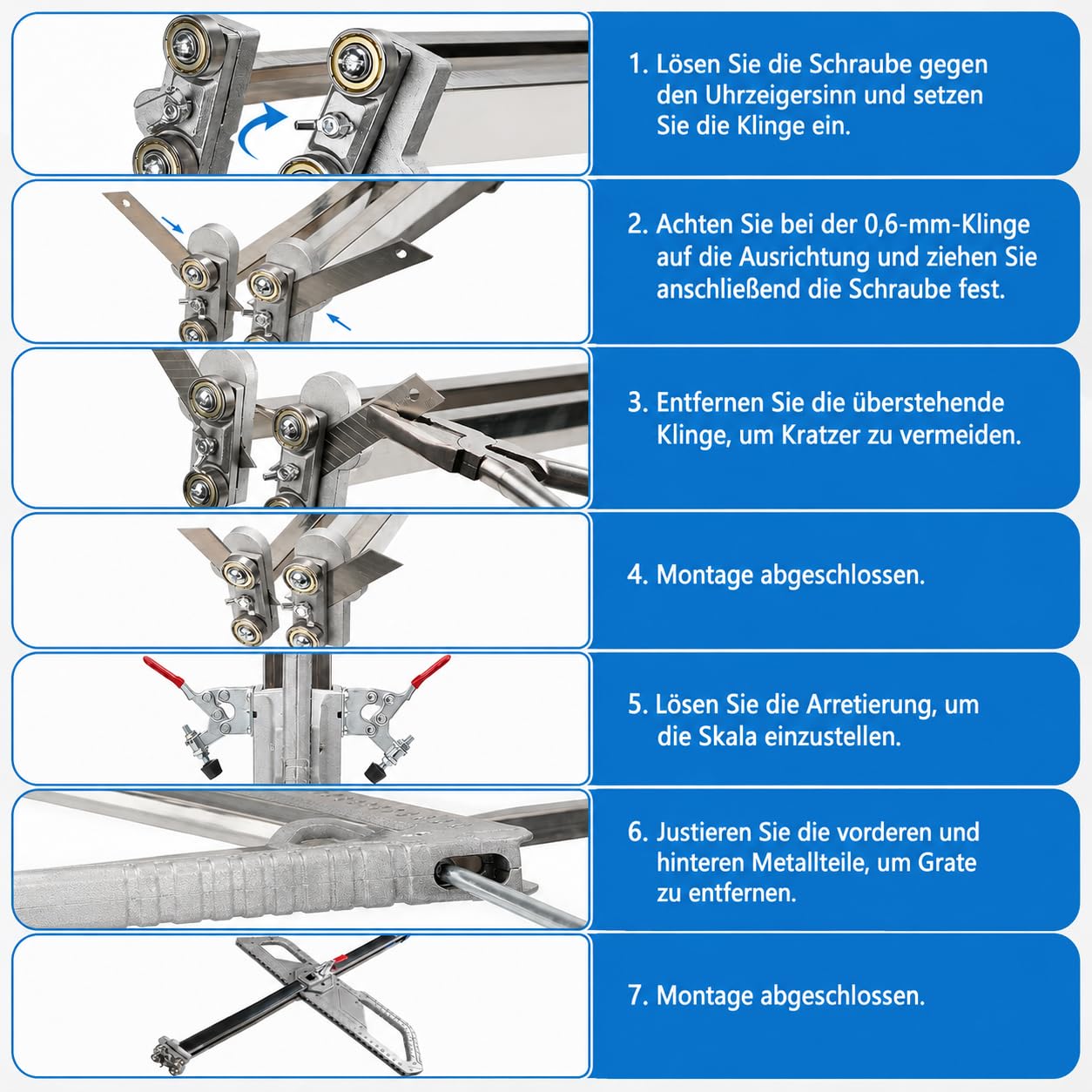 1. Lösen Sie die Schraube gegen den Uhrzeigersinn und setzen Sie die Klinge ein.

2. Achten Sie bei der 0,6-mm-Klinge auf die Ausrichtung und ziehen Sie anschließend die Schraube fest.

3. Entfernen Sie die überstehende Klinge, um Kratzer zu vermeiden.

4. Montage abgeschlossen.

5. Lösen Sie die Arretierung, um die Skala einzustellen.

6. Justieren Sie die vorderen und hinteren Metallteile, um Grate zu entfernen.

7. Montage abgeschlossen.