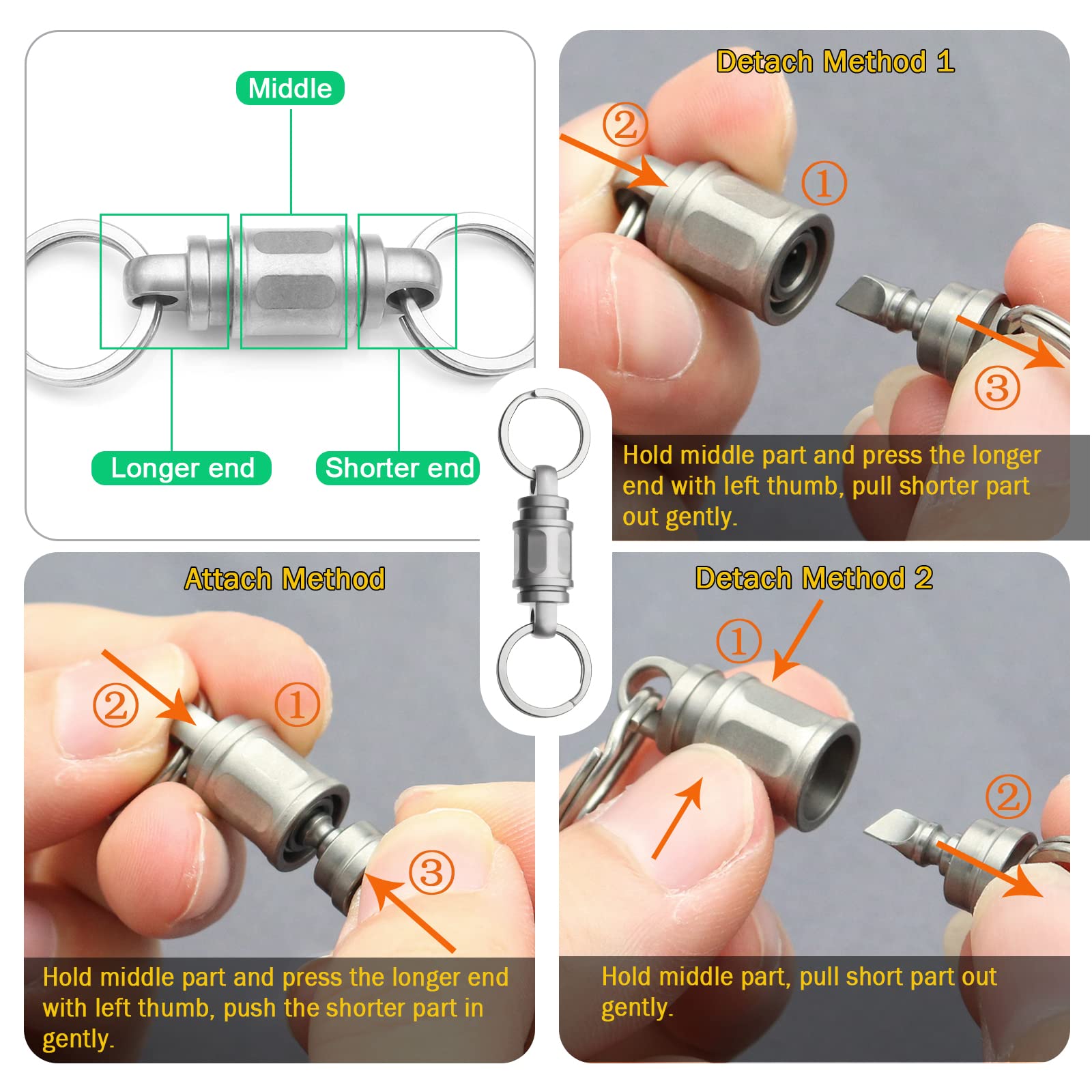 Middle

Longer end

Shorter end

Detach Method 1

②

①

③

Hold middle part and press the longer end with left thumb, pull shorter part out gently.

Attach Method

②

①

③

Hold middle part and press the longer end with left thumb, push the shorter part in gently.

Detach Method 2

①

②

Hold middle part, pull short part out gently.