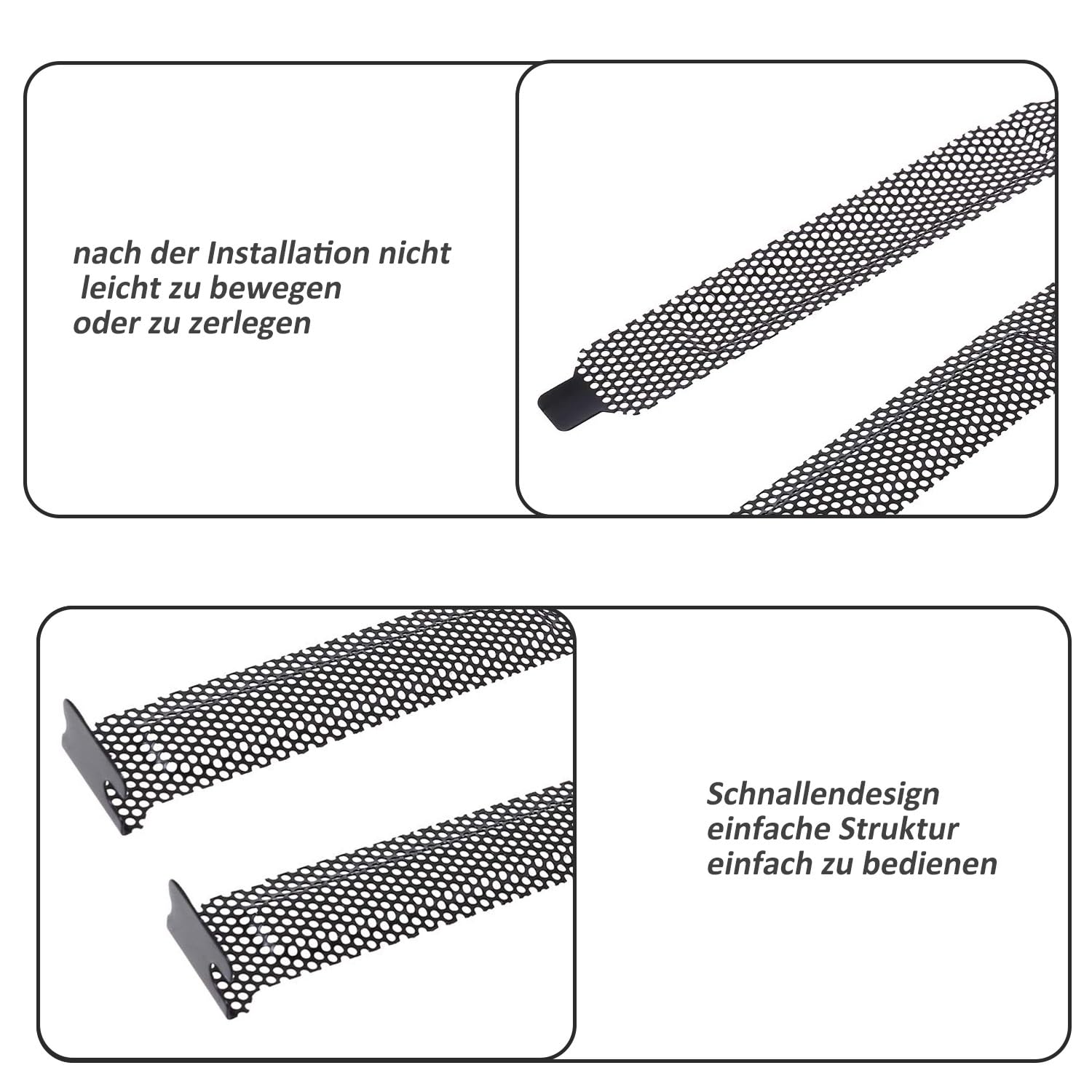 nach der Installation nicht
leicht zu bewegen
oder zu zerlegen

Schnallendesign
einfache Struktur
einfach zu bedienen