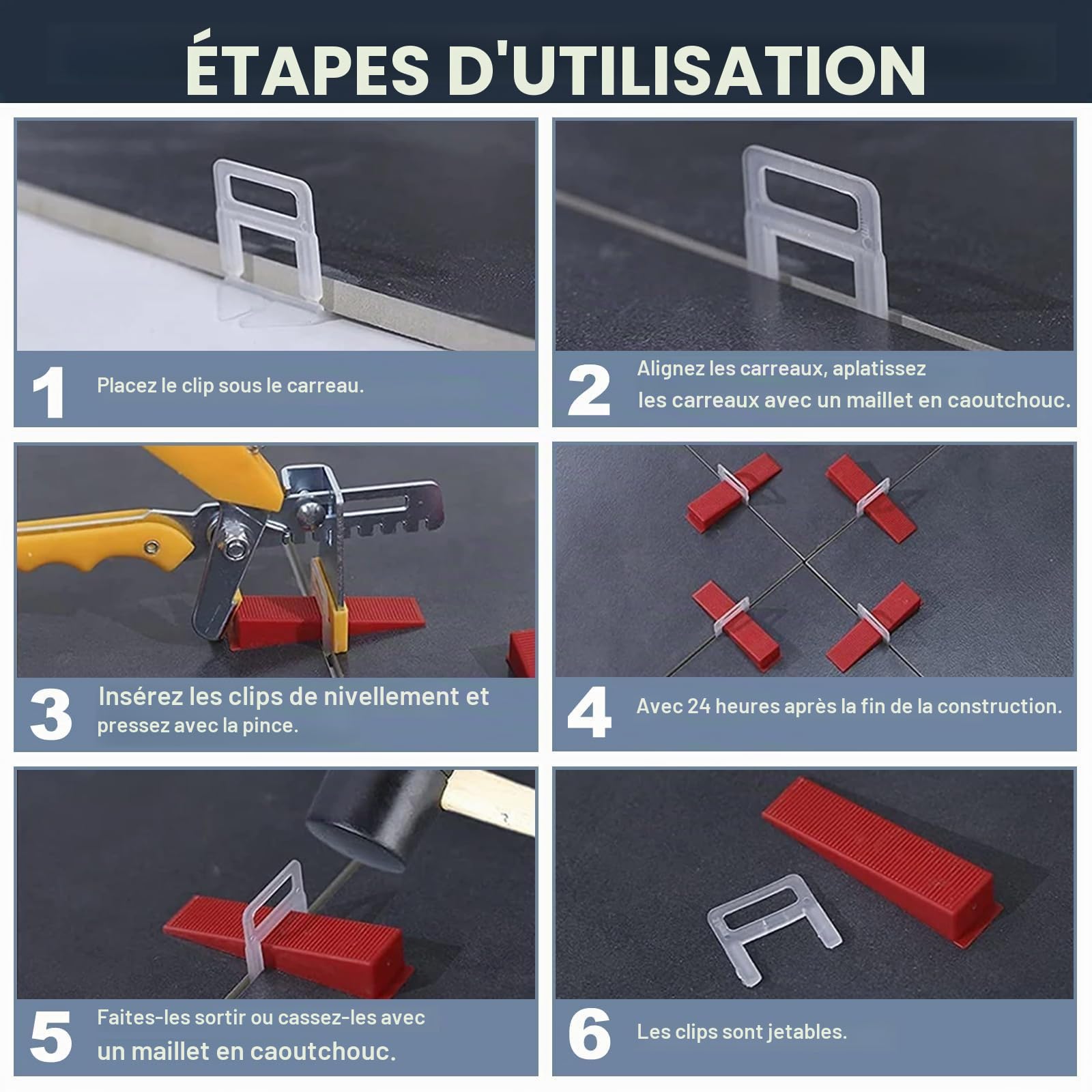 ÉTAPES D'UTILISATION

1 Placez le clip sous le carreau.

2 Alignez les carreaux, aplatissez les carreaux avec un maillet en caoutchouc.

3 Insérez les clips de nivellement et pressez avec la pince.

4 Avec 24 heures après la fin de la construction.

5 Faites-les sortir ou cassez-les avec un maillet en caoutchouc.

6 Les clips sont jetables.