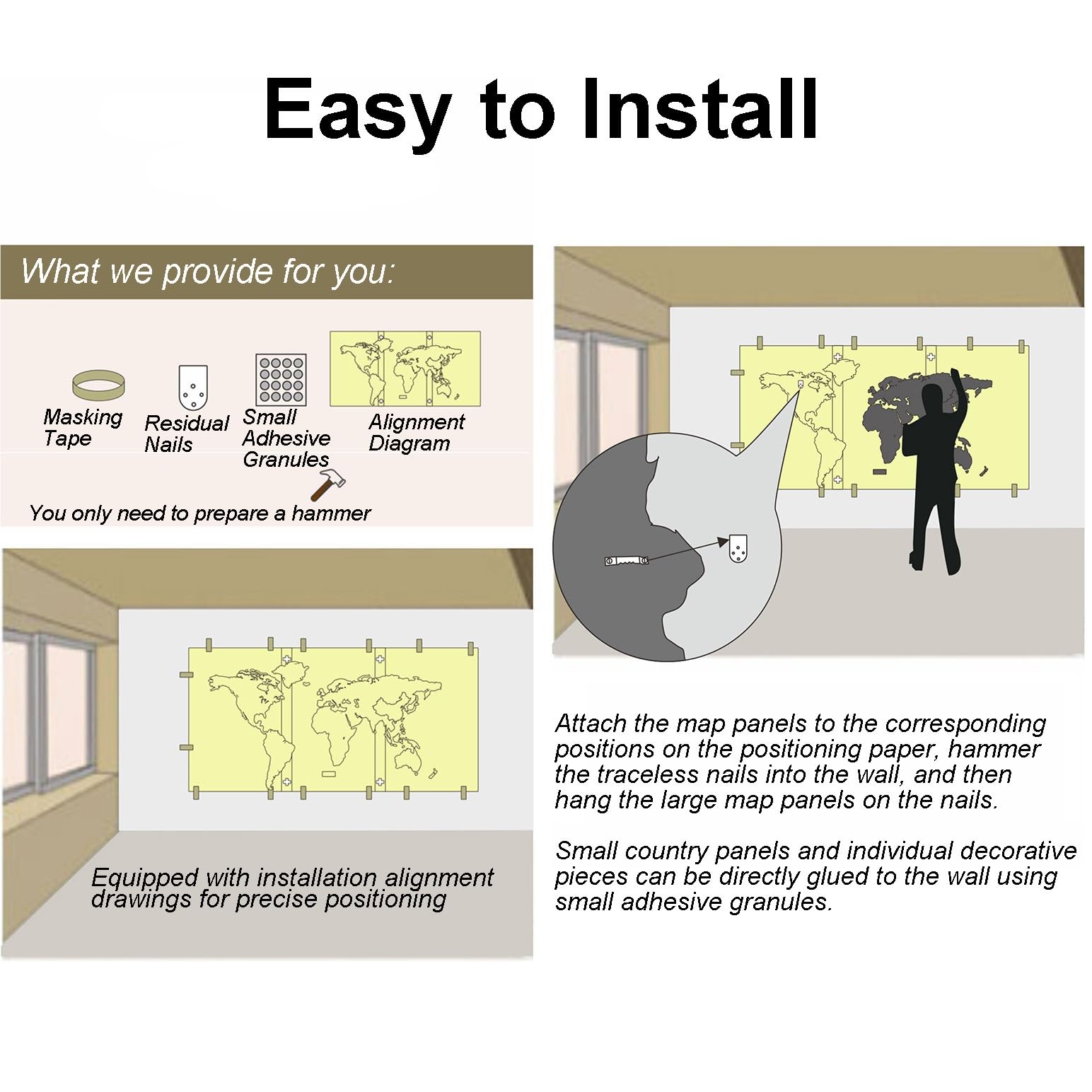 Easy to Install

What we provide for you:

Masking Tape

Residual Nails

Small Adhesive Granules

Alignment Diagram

You only need to prepare a hammer

Equipped with installation alignment drawings for precise positioning

Attach the map panels to the corresponding positions on the positioning paper, hammer the traceless nails into the wall, and then hang the large map panels on the nails.

Small country panels and individual decorative pieces can be directly glued to the wall using small adhesive granules.