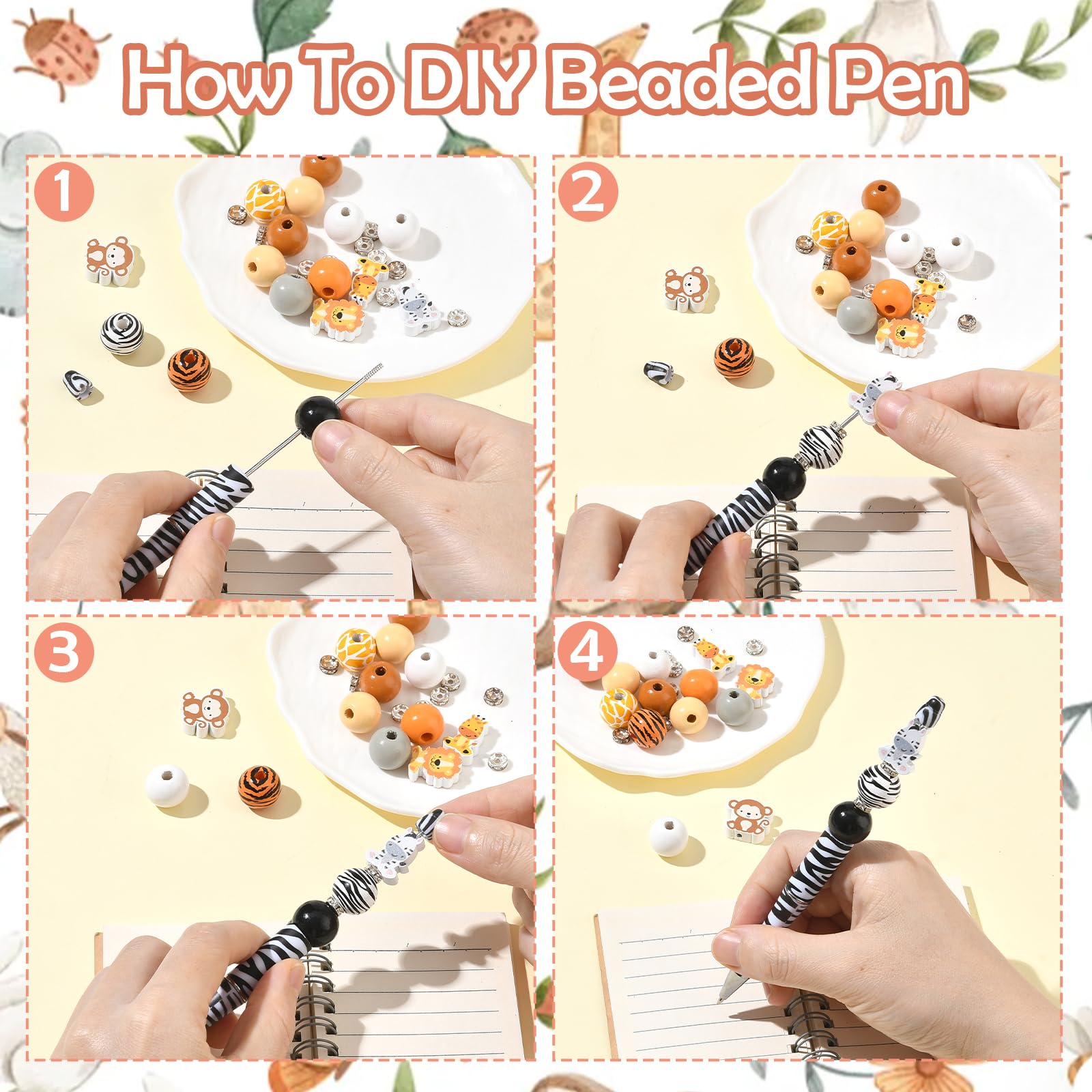 How To DIY Beaded Pen

1

2

3

4