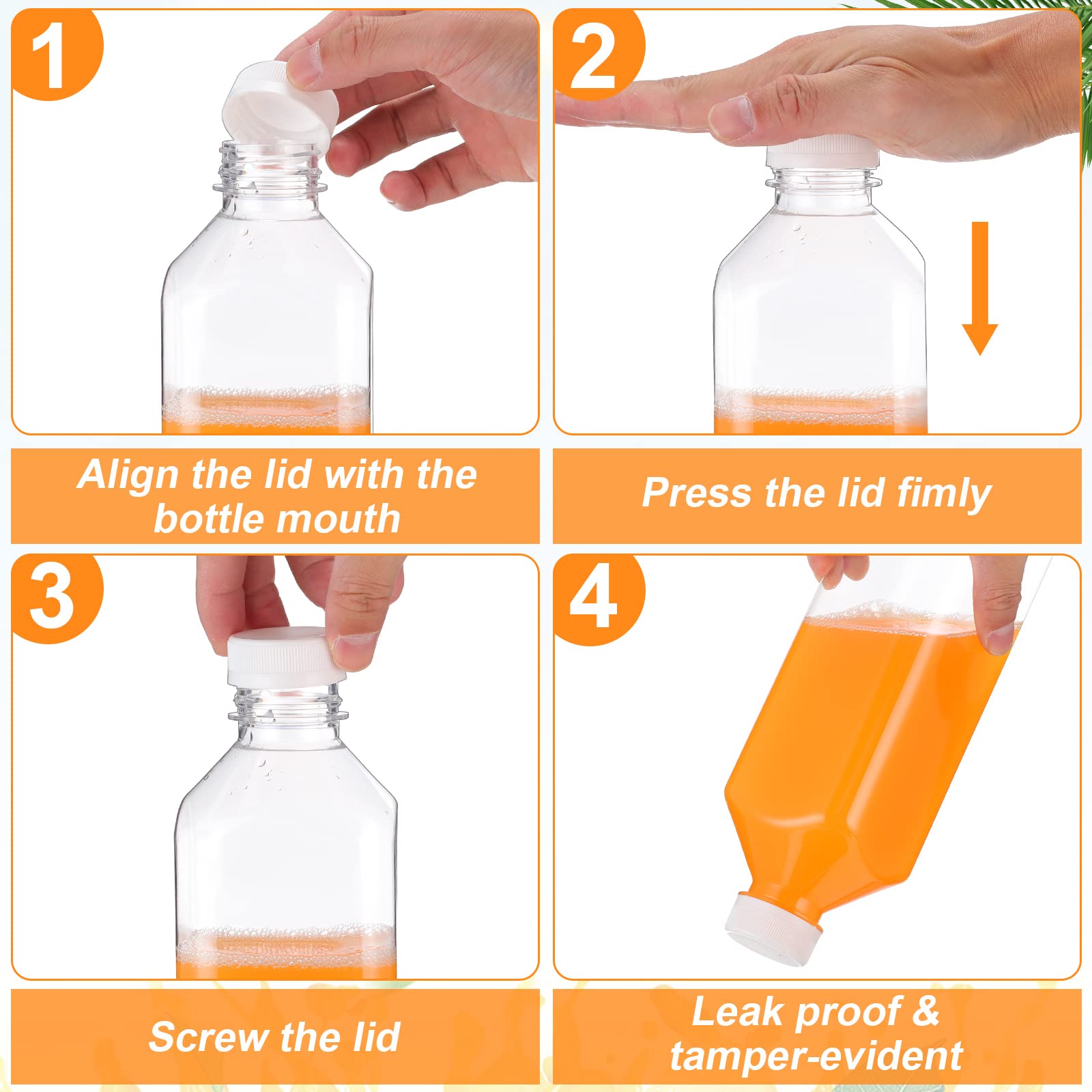 1

Align the lid with the bottle mouth

2

Press the lid fimly

3

Screw the lid

4

Leak proof & tamper-evident