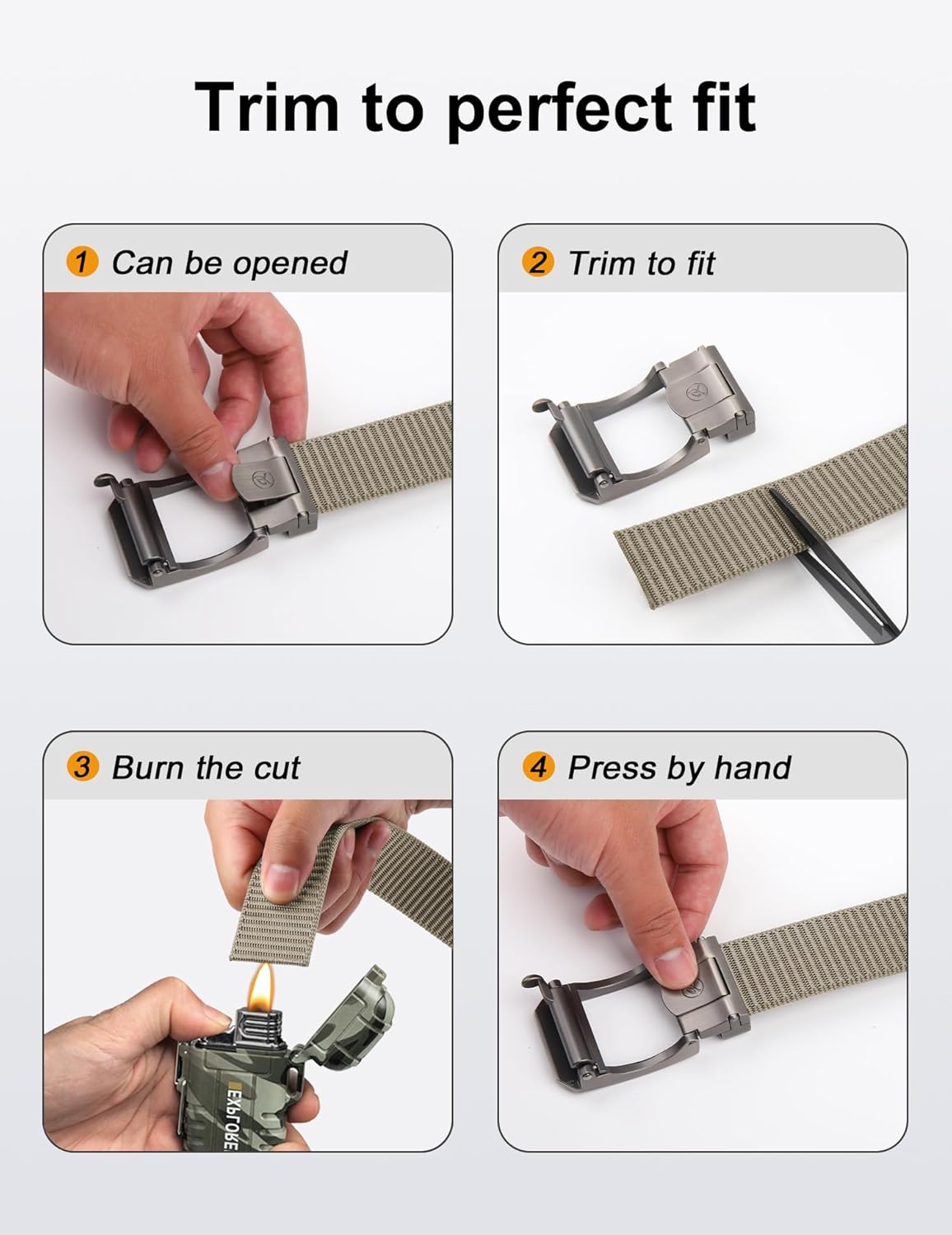 Trim to perfect fit

1 Can be opened

2 Trim to fit

3 Burn the cut

EXPLORE

4 Press by hand