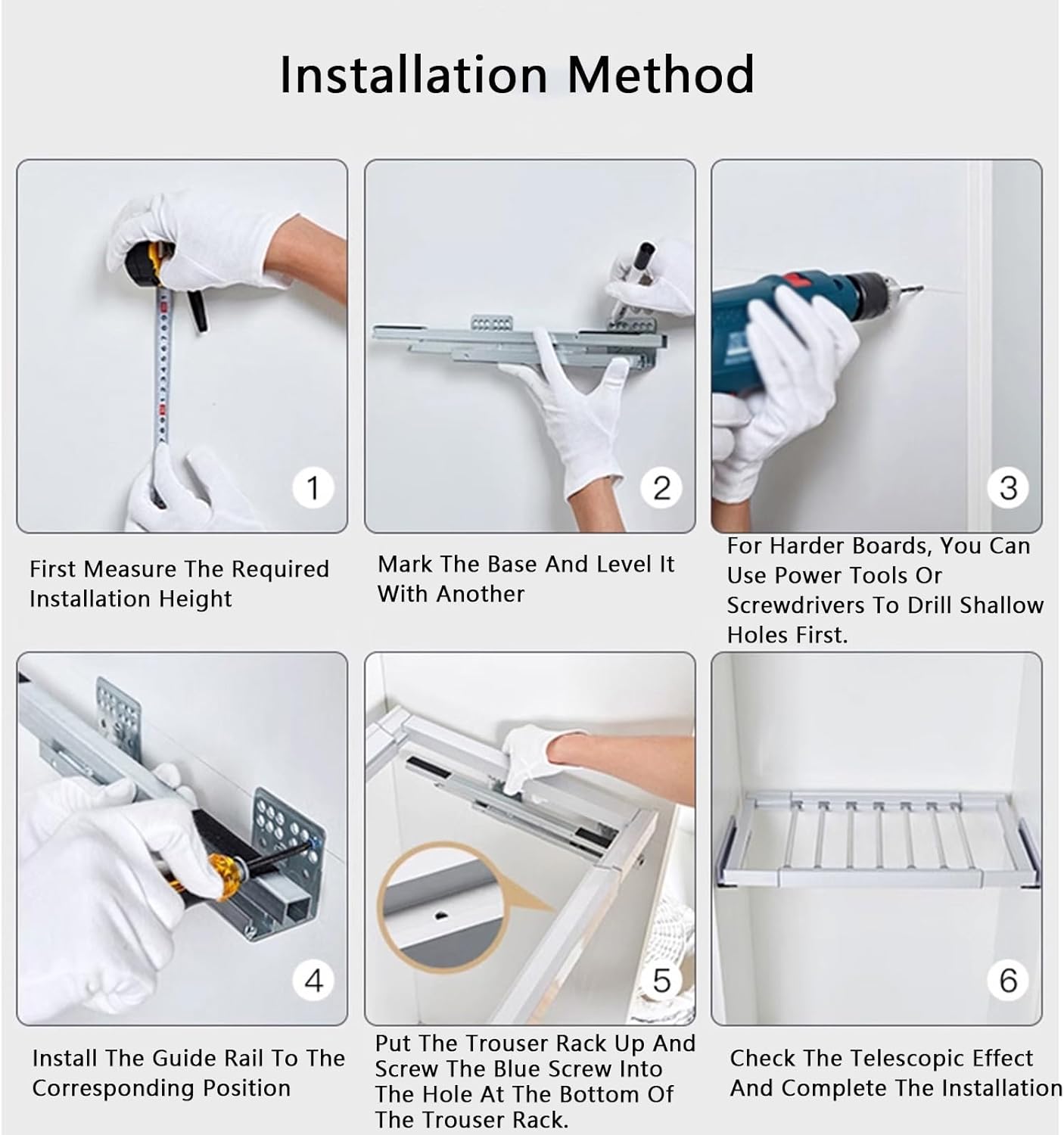 Installation Method

1

First Measure The Required Installation Height

2

Mark The Base And Level It With Another

3

For Harder Boards, You Can Use Power Tools Or Screwdrivers To Drill Shallow Holes First.

4

Install The Guide Rail To The Corresponding Position

5

Put The Trouser Rack Up And Screw The Blue Screw Into The Hole At The Bottom Of The Trouser Rack.

6

Check The Telescopic Effect And Complete The Installation