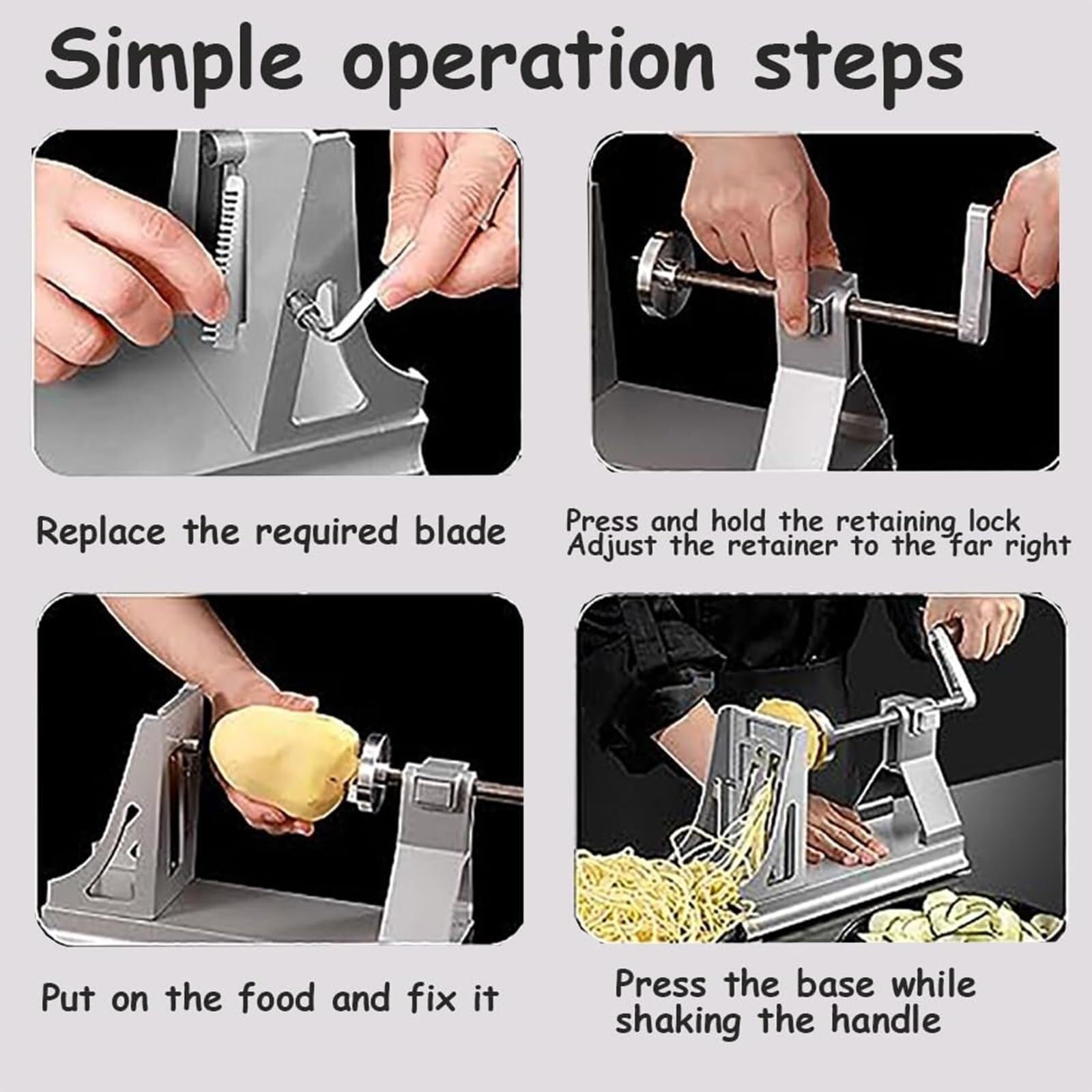 Simple operation steps

Replace the required blade

Press and hold the retaining lock
Adjust the retainer to the far right

Put on the food and fix it

Press the base while shaking the handle