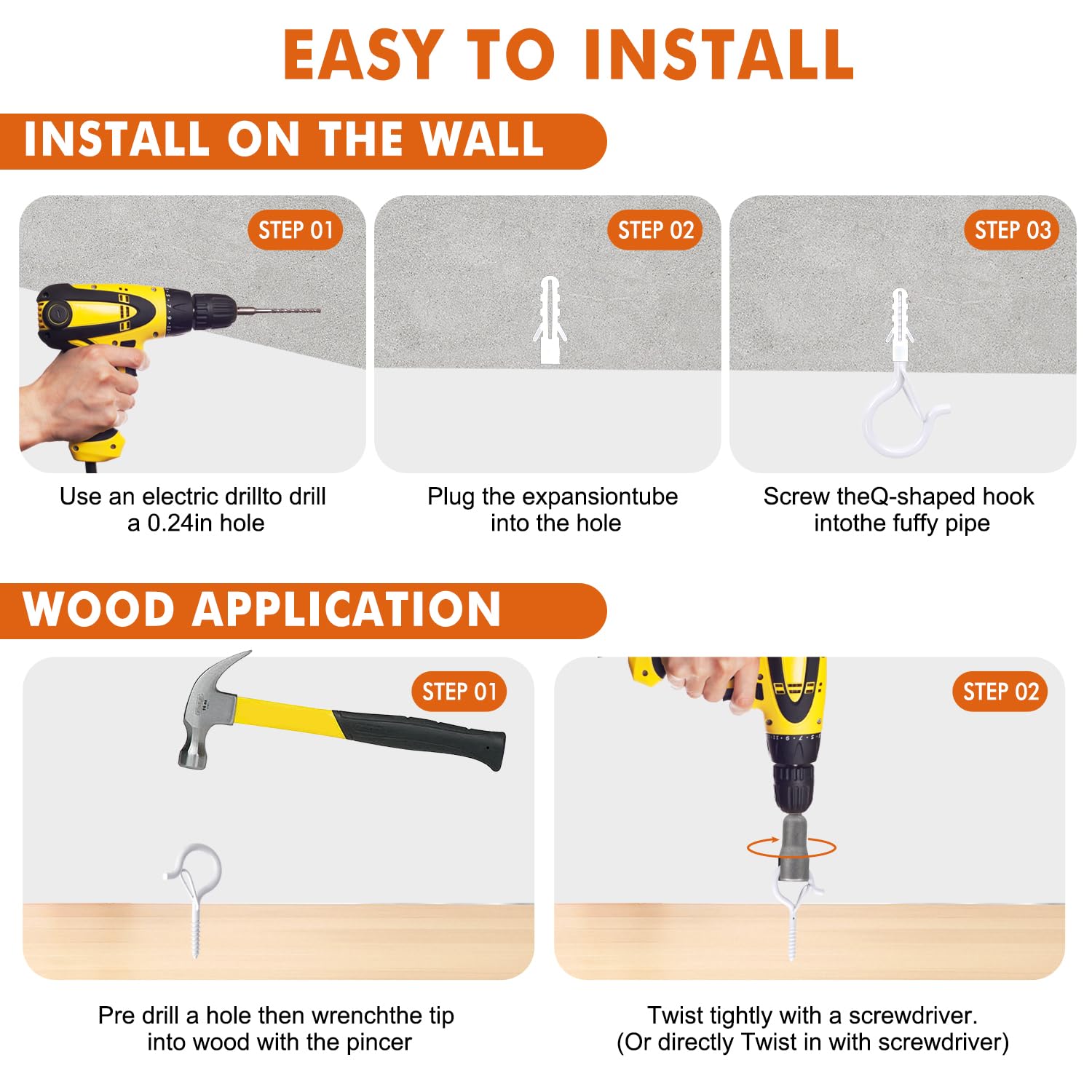 EASY TO INSTALL

INSTALL ON THE WALL

STEP 01

Use an electric drillto drill a 0.24in hole

STEP 02

Plug the expansiontube into the hole

STEP 03

Screw theQ-shaped hook intothe fuffy pipe

WOOD APPLICATION

STEP 01

Pre drill a hole then wrenchthe tip into wood with the pincer

STEP 02

Twist tightly with a screwdriver. (Or directly Twist in with screwdriver)