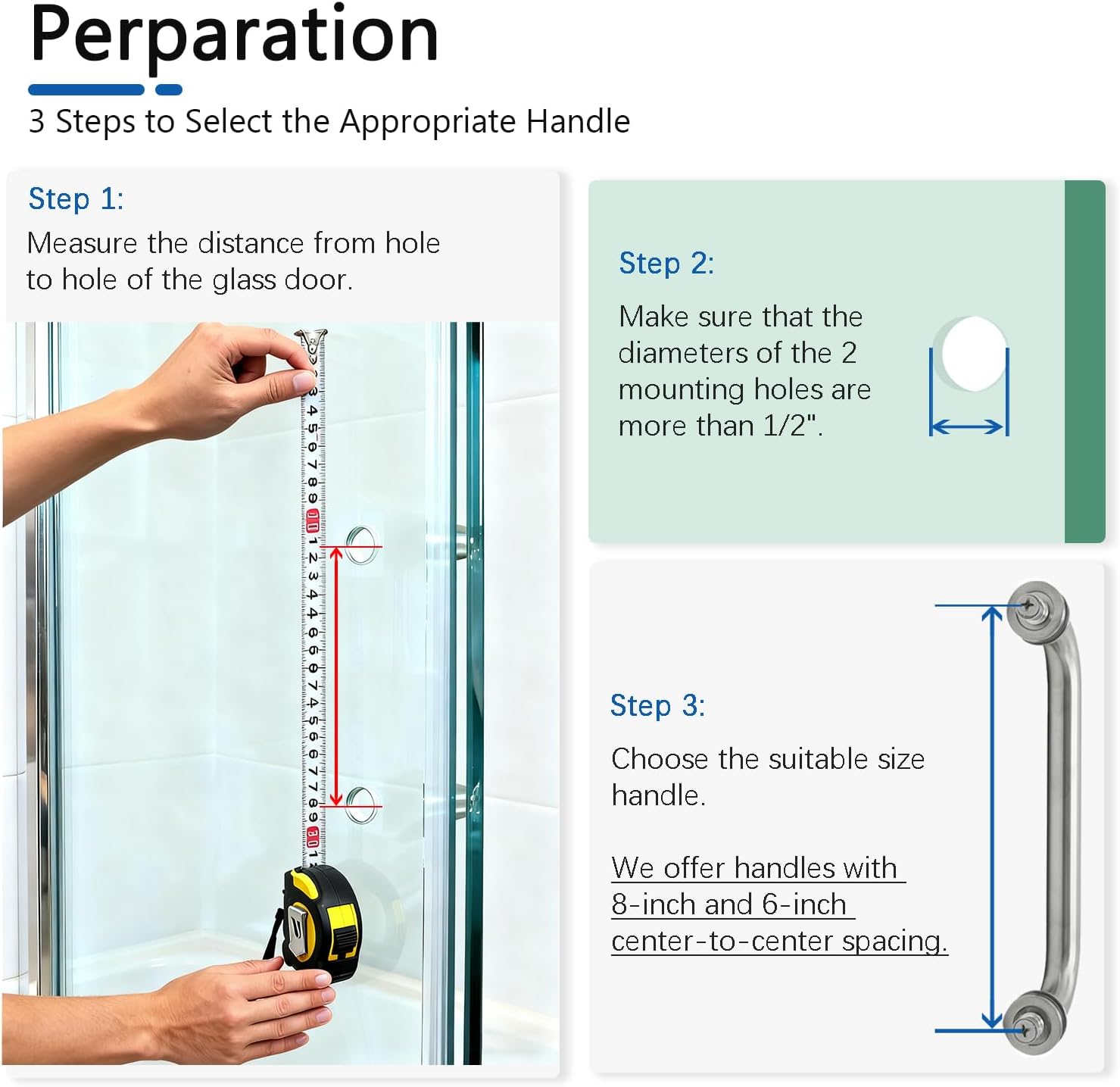 Perparation

3 Steps to Select the Appropriate Handle

Step 1:
Measure the distance from hole to hole of the glass door.

Step 2:
Make sure that the diameters of the 2 mounting holes are more than 1/2".

Step 3:
Choose the suitable size handle.

We offer handles with 8-inch and 6-inch center-to-center spacing.