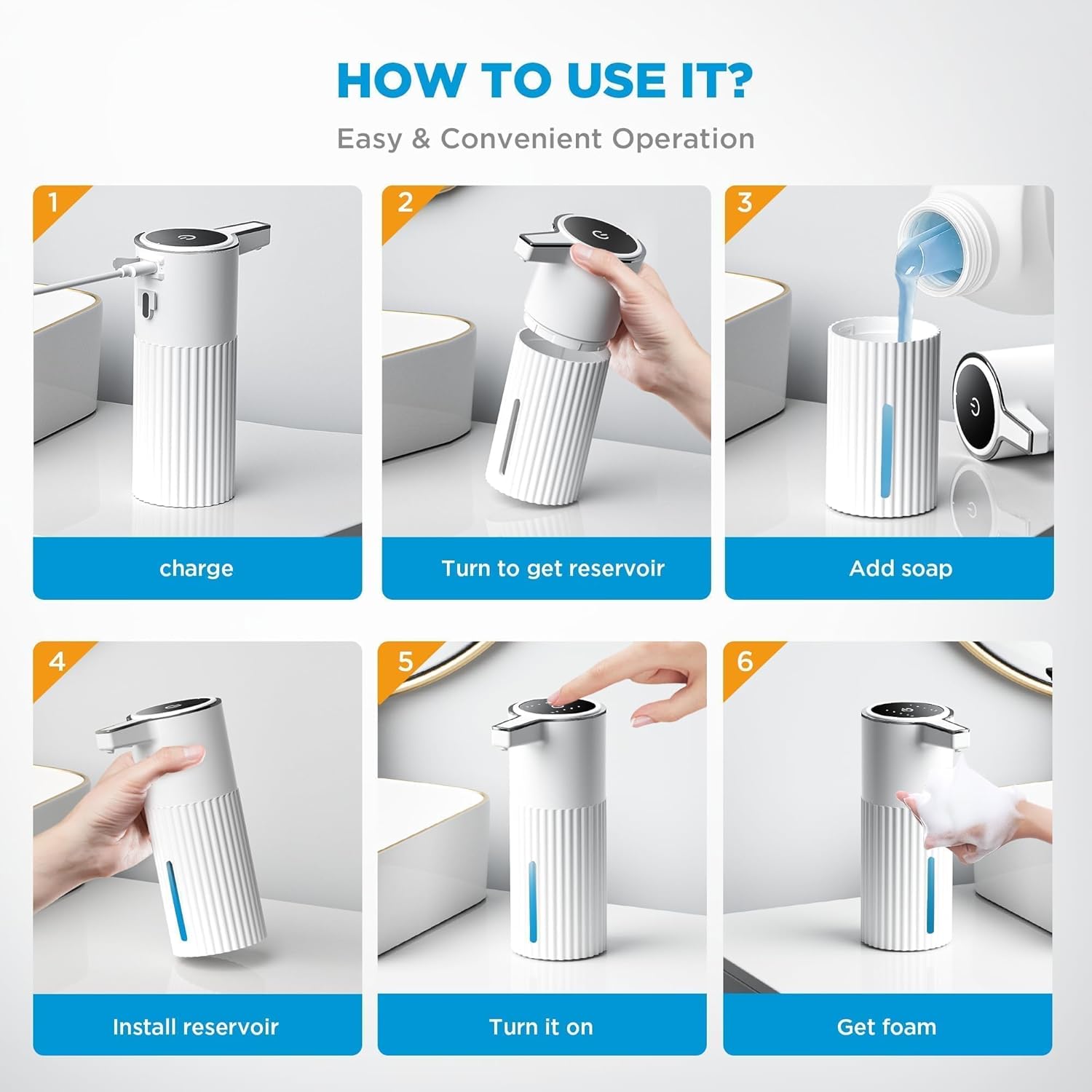 HOW TO USE IT?

Easy & Convenient Operation

1

charge

2

Turn to get reservoir

3

Add soap

4

Install reservoir

5

Turn it on

6

Get foam