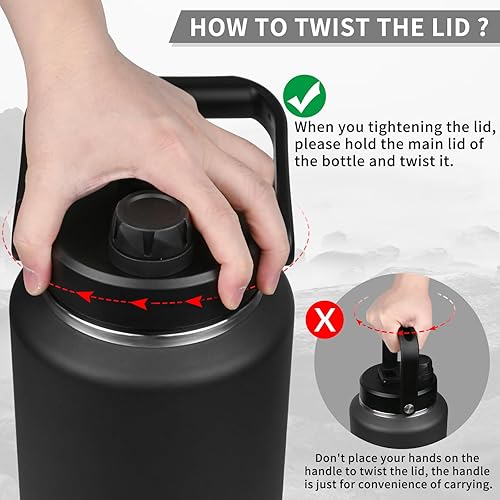 HOW TO TWIST THE LID ?

When you tightening the lid, please hold the main lid of the bottle and twist it.

X

Don't place your hands on the handle to twist the lid, the handle is just for convenience of carrying.