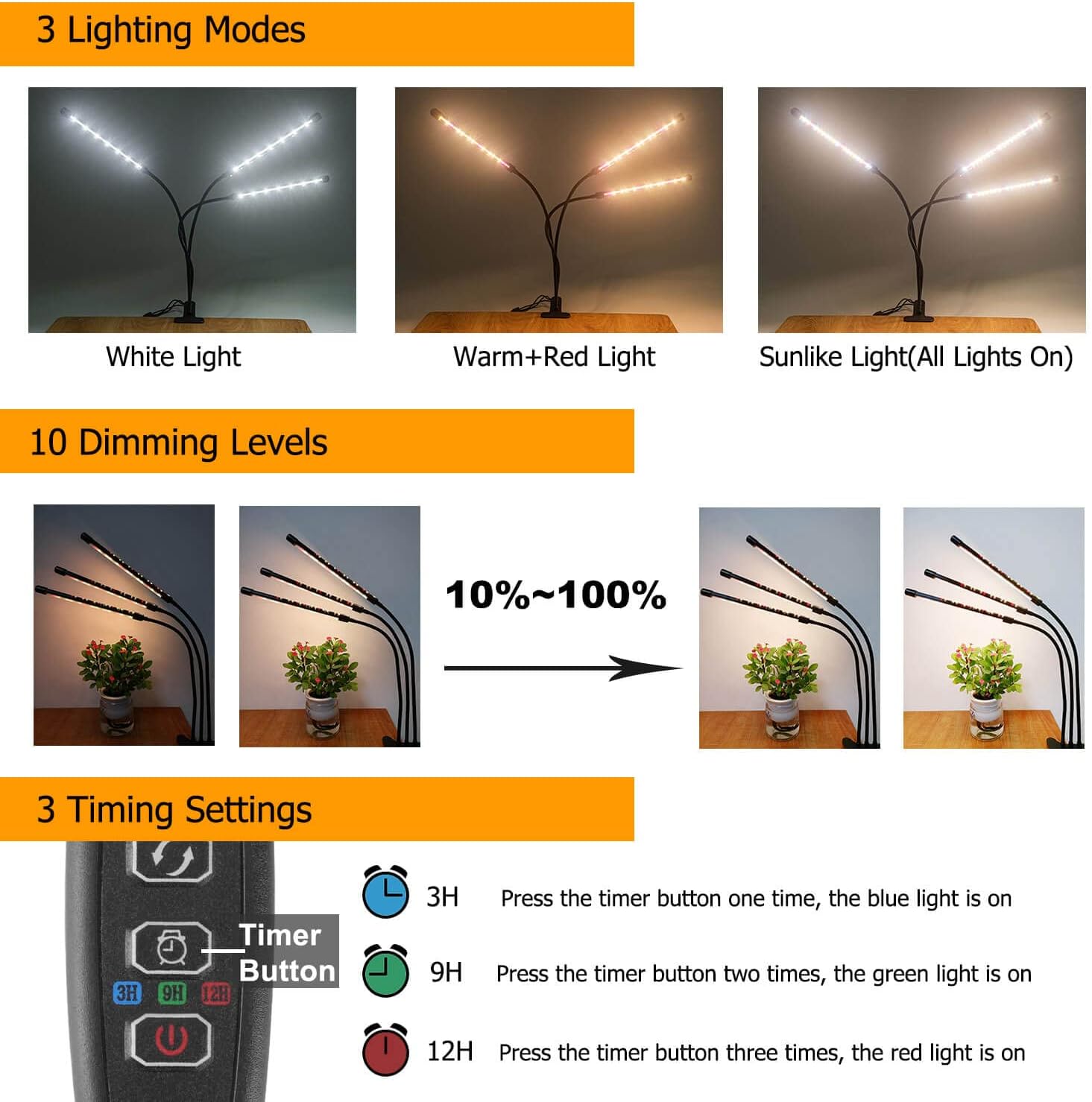 3 Lighting Modes

White Light

Warm+Red Light

Sunlike Light(All Lights On)

10 Dimming Levels

10%~100%

3 Timing Settings

Timer Button

3H 9H 12H

3H Press the timer button one time, the blue light is on

9H Press the timer button two times, the green light is on

12H Press the timer button three times, the red light is on