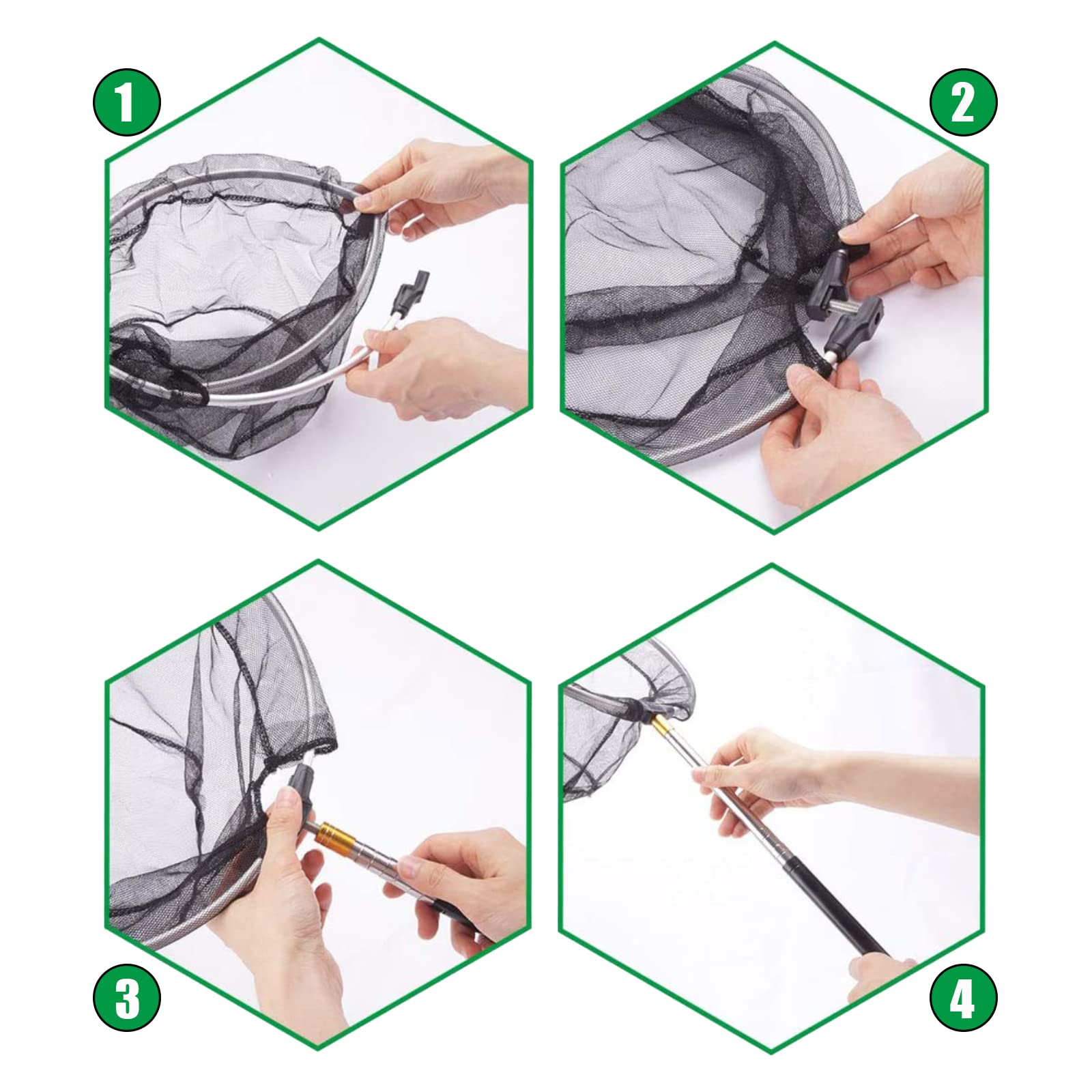 1

2

3

4