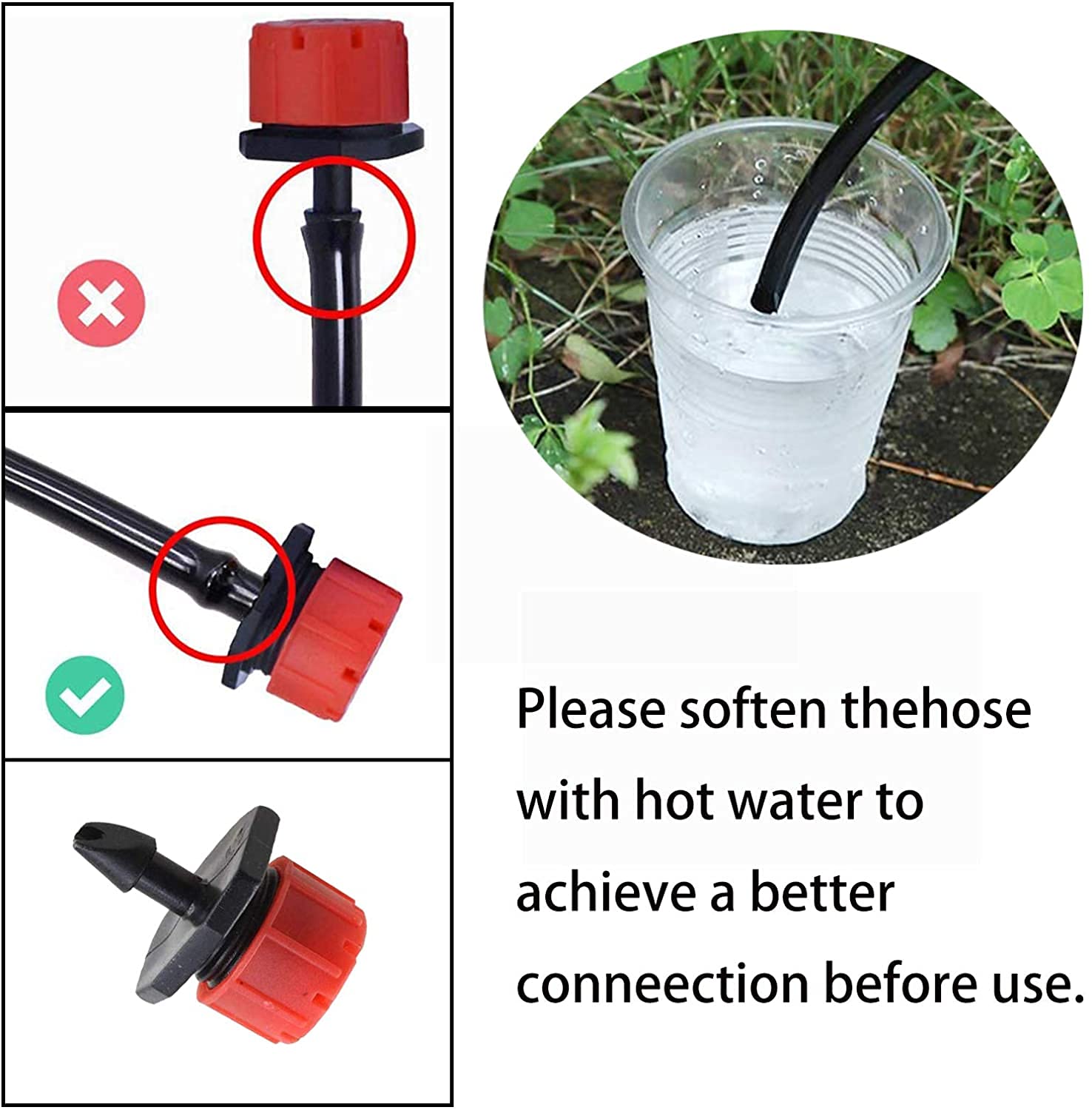 Please soften thehose with hot water to achieve a better conneection before use.