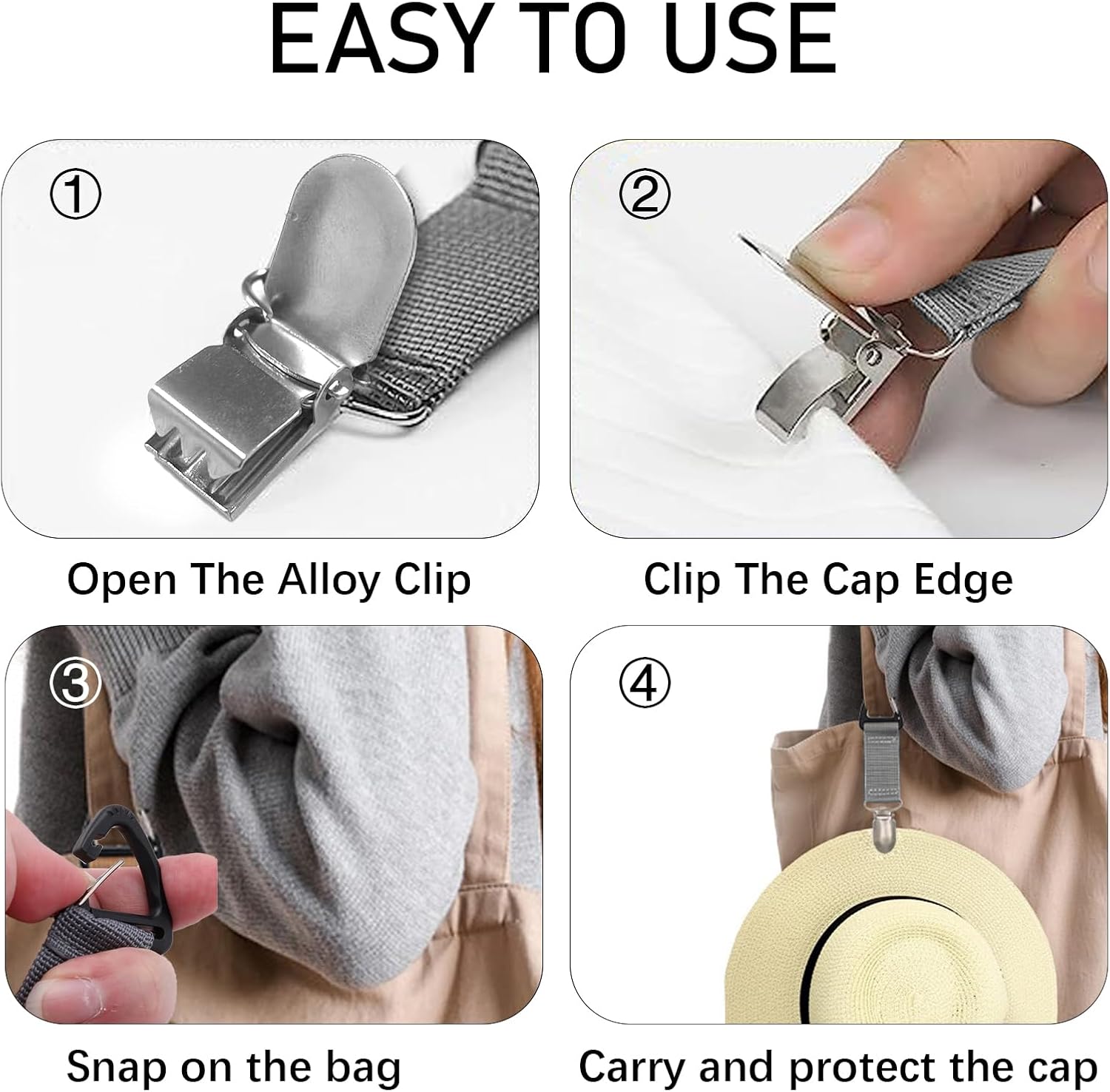 EASY TO USE

①

Open The Alloy Clip

②

Clip The Cap Edge

③

Snap on the bag

④

Carry and protect the cap