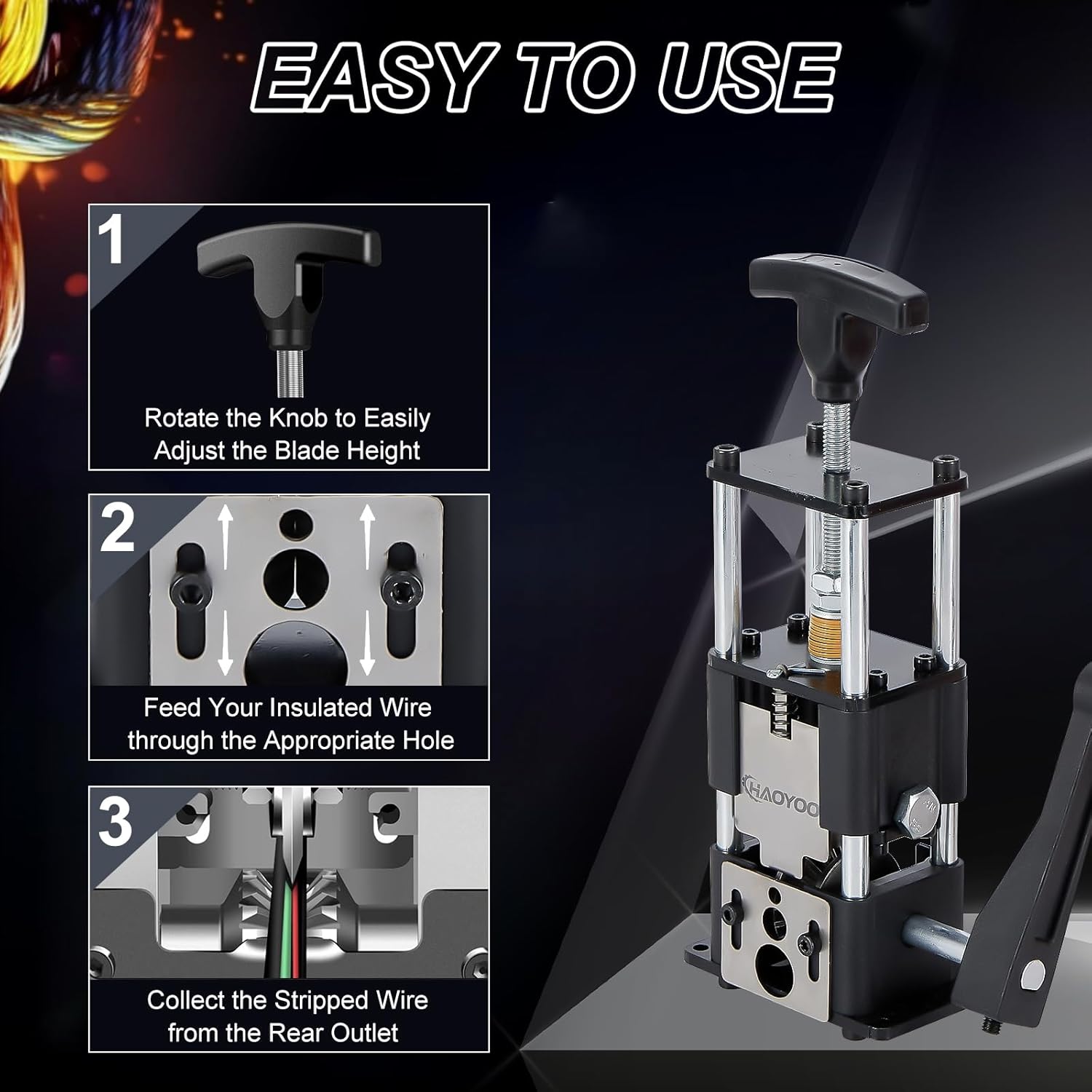 EASY TO USE

1

Rotate the Knob to Easily Adjust the Blade Height

2

Feed Your Insulated Wire through the Appropriate Hole

3

Collect the Stripped Wire from the Rear Outlet

HAOYOO