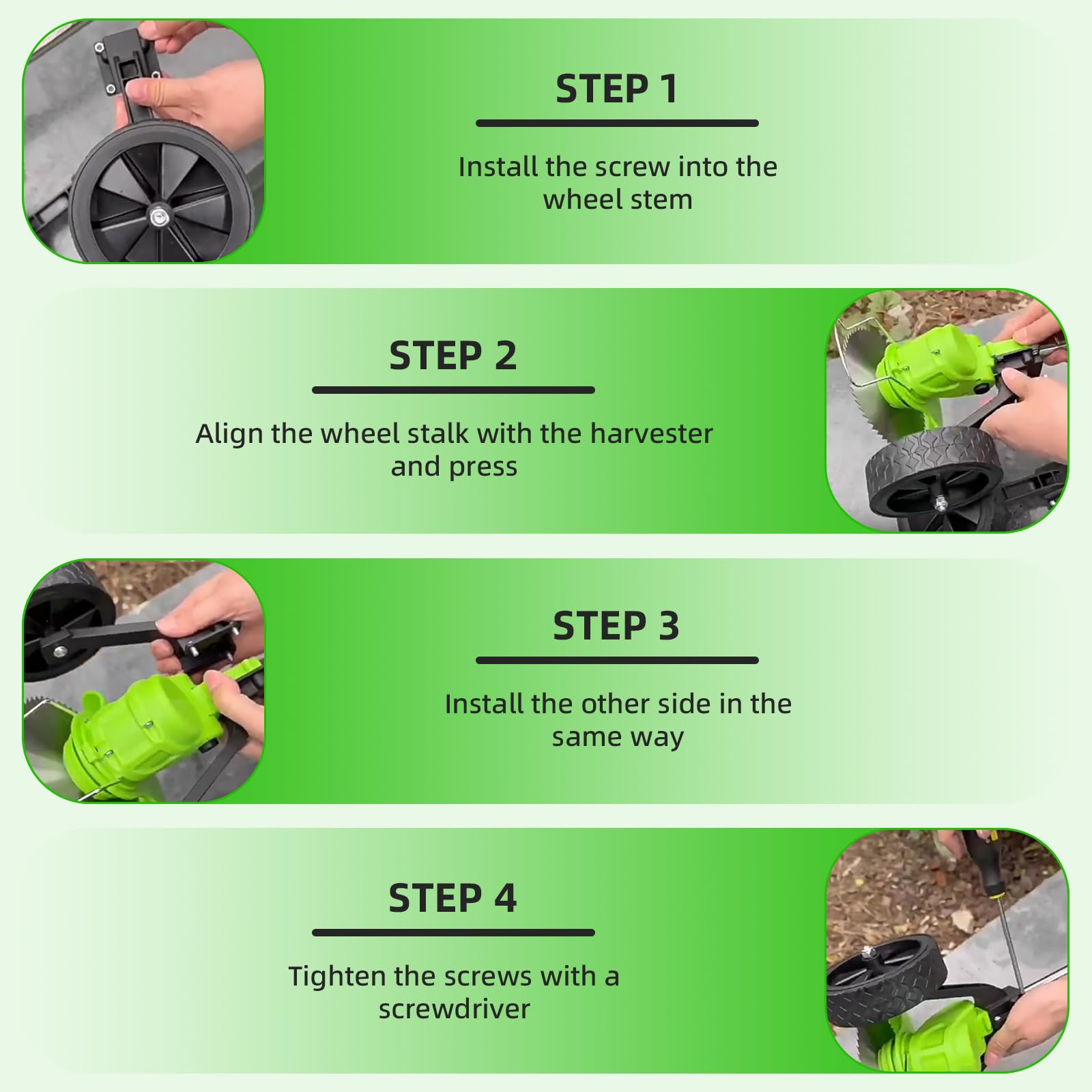 STEP 1

Install the screw into the wheel stem

STEP 2

Align the wheel stalk with the harvester and press

STEP 3

Install the other side in the same way

STEP 4

Tighten the screws with a screwdriver