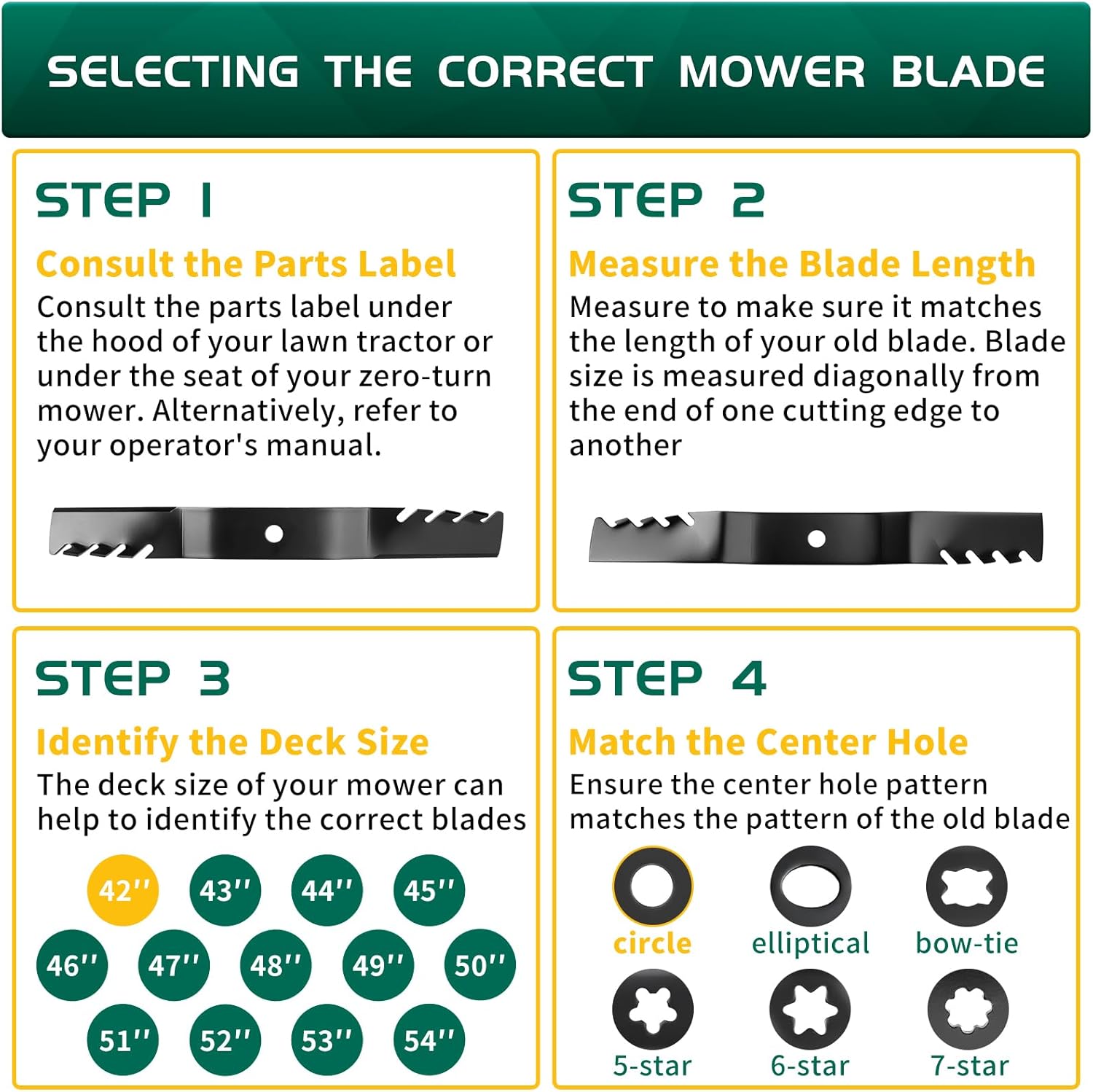 SELECTING THE CORRECT MOWER BLADE

STEP 1

Consult the Parts Label

Consult the parts label under the hood of your lawn tractor or under the seat of your zero-turn mower. Alternatively, refer to your operator's manual.

STEP 2

Measure the Blade Length

Measure to make sure it matches the length of your old blade. Blade size is measured diagonally from the end of one cutting edge to another

STEP 3

Identify the Deck Size

The deck size of your mower can help to identify the correct blades

42'' 43'' 44'' 45''
46'' 47'' 48'' 49'' 50''
51'' 52'' 53'' 54''

STEP 4

Match the Center Hole

Ensure the center hole pattern matches the pattern of the old blade

circle elliptical bow-tie
5-star 6-star 7-star