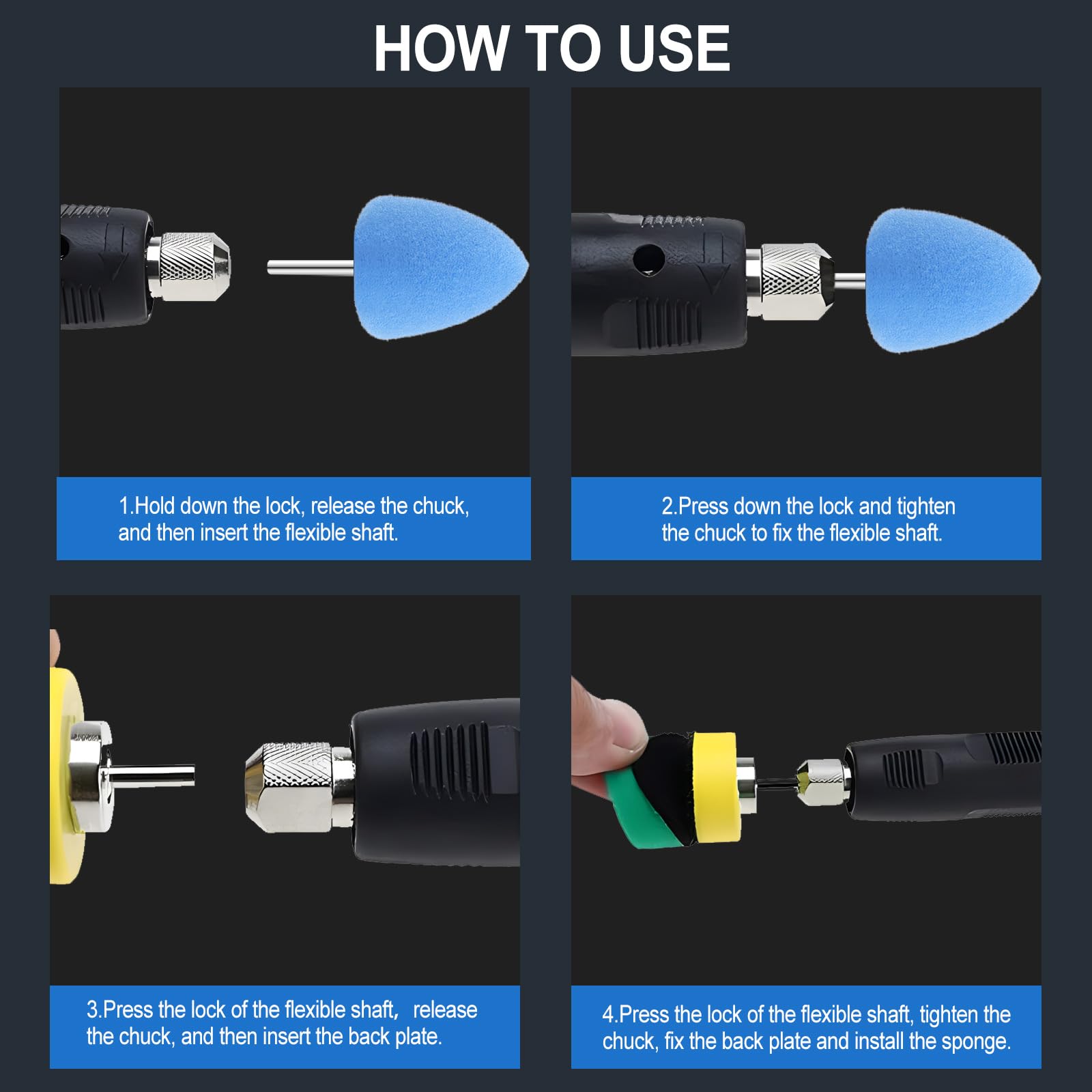 HOW TO USE

1.Hold down the lock, release the chuck, and then insert the flexible shaft.

2.Press down the lock and tighten the chuck to fix the flexible shaft.

3.Press the lock of the flexible shaft， release the chuck, and then insert the back plate.

4.Press the lock of the flexible shaft, tighten the chuck, fix the back plate and install the sponge.