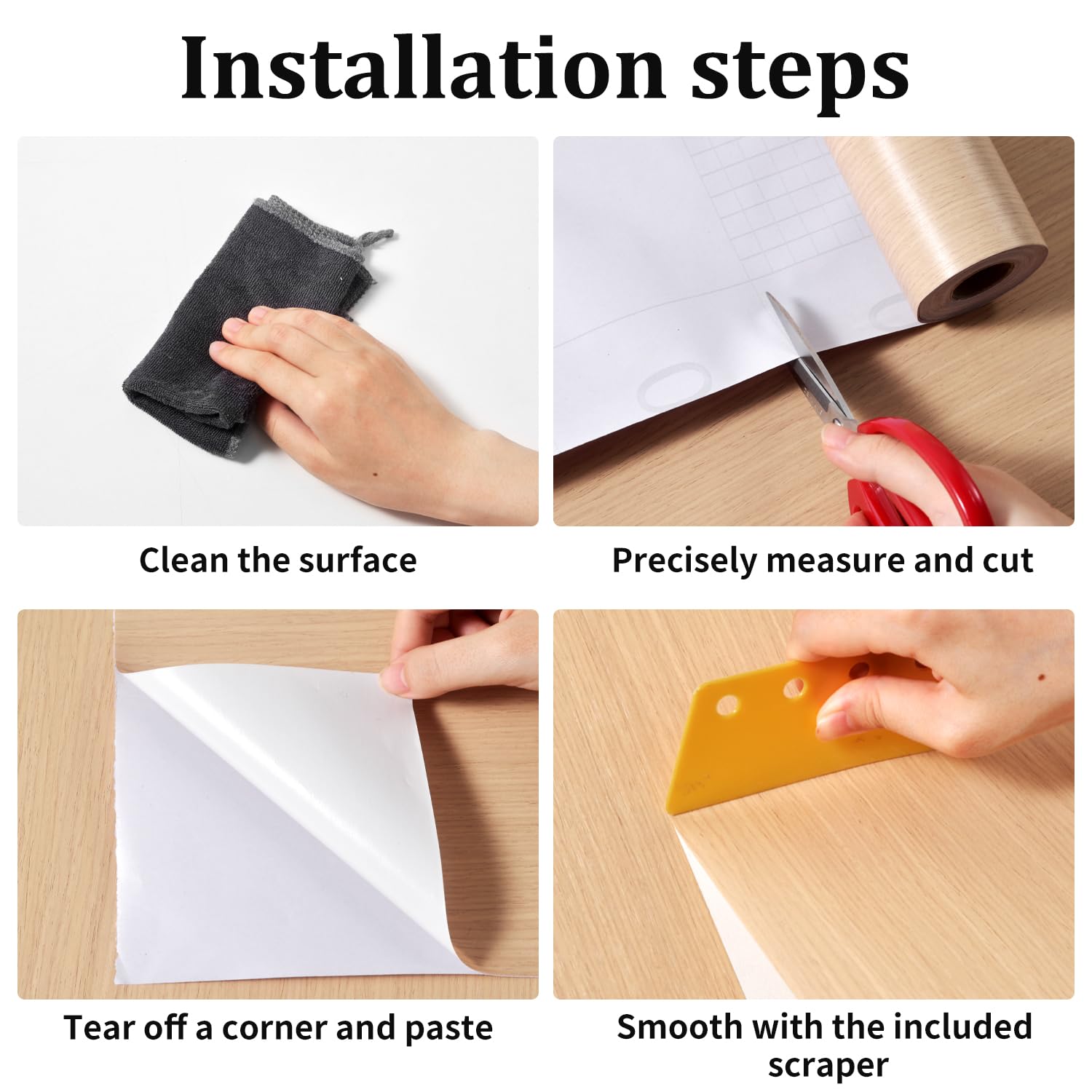 Installation steps

Clean the surface

Precisely measure and cut

Tear off a corner and paste

Smooth with the included scraper