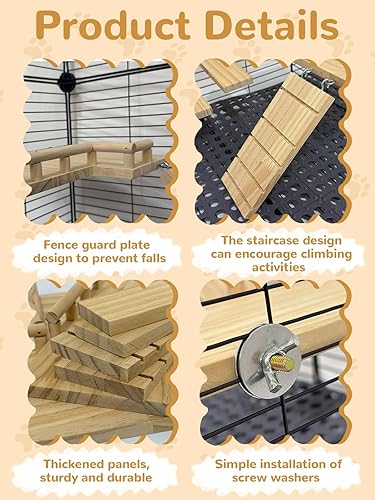 Product Details

Fence guard plate design to prevent falls

The staircase design can encourage climbing activities

Thickened panels, sturdy and durable

Simple installation of screw washers