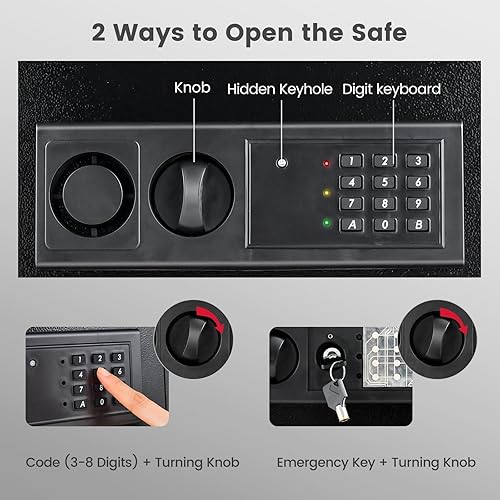 2 Ways to Open the Safe

Knob

Hidden Keyhole

Digit keyboard

1 2 3
4 5 6
7 8 9
A 0 B

1 2 3
4 6
7 8
A 0

Code (3-8 Digits) + Turning Knob

Emergency Key + Turning Knob